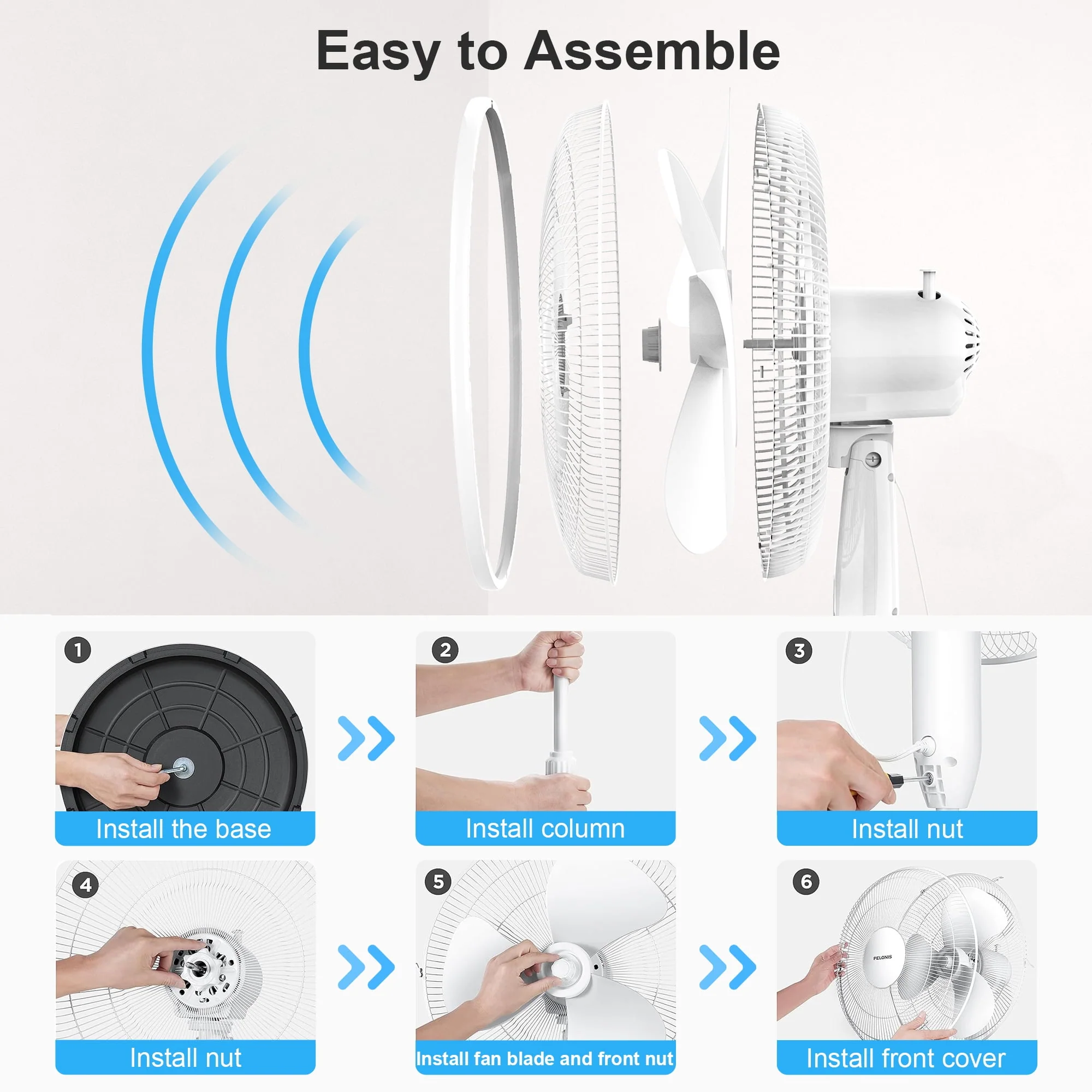 Easy to Assemble

1
Install the base

2
Install column

3
Install nut

4
Install nut

5
Install fan blade and front nut

6
PELONIS
Install front cover