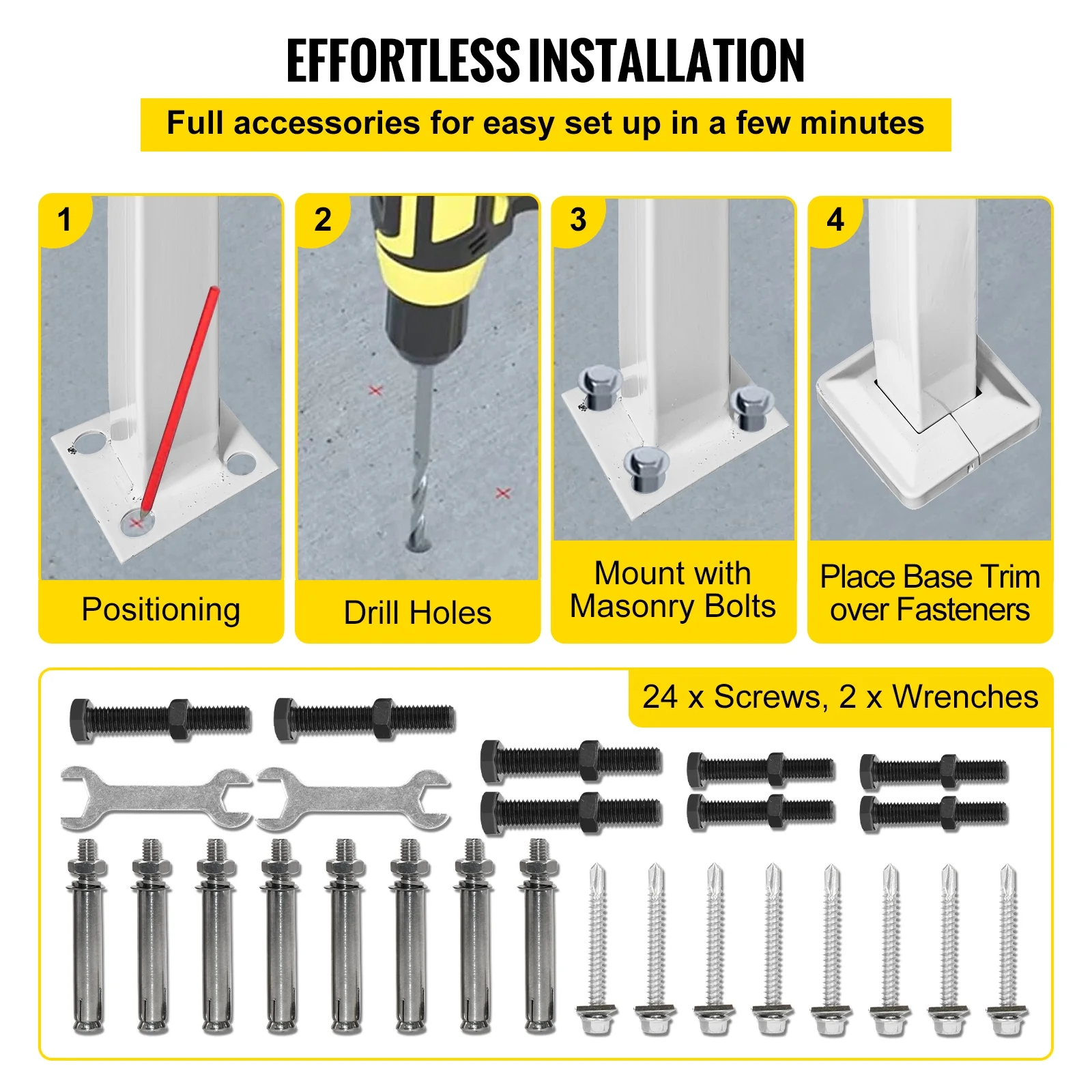 EFFORTLESS INSTALLATION

Full accessories for easy set up in a few minutes

1
Positioning

2
Drill Holes

3
Mount with Masonry Bolts

4
Place Base Trim over Fasteners

24 x Screws, 2 x Wrenches