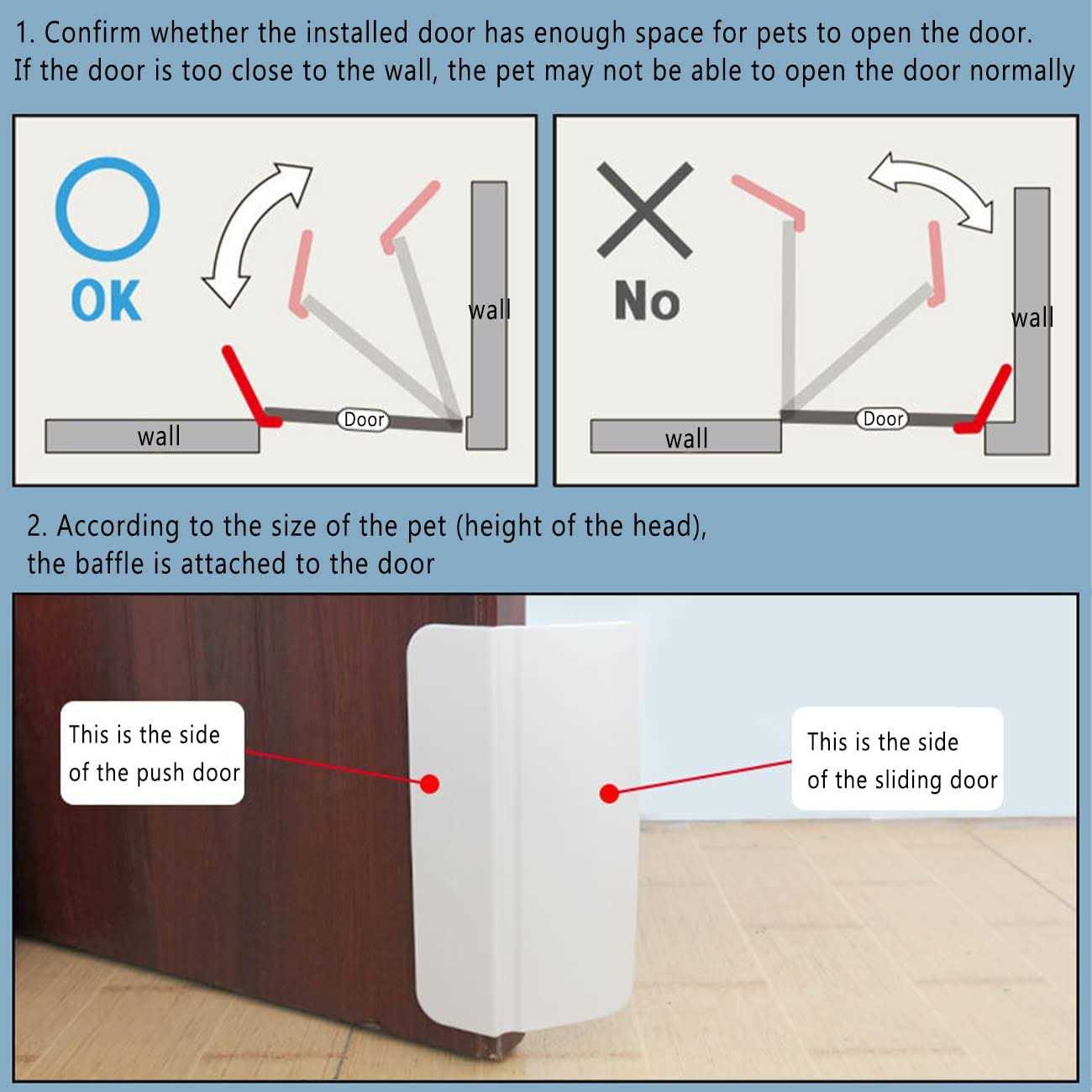 1. Confirm whether the installed door has enough space for pets to open the door. If the door is too close to the wall, the pet may not be able to open the door normally

OK

wall

Door

wall

No

wall

Door

wall

2. According to the size of the pet (height of the head), the baffle is attached to the door

This is the side of the push door

This is the side of the sliding door