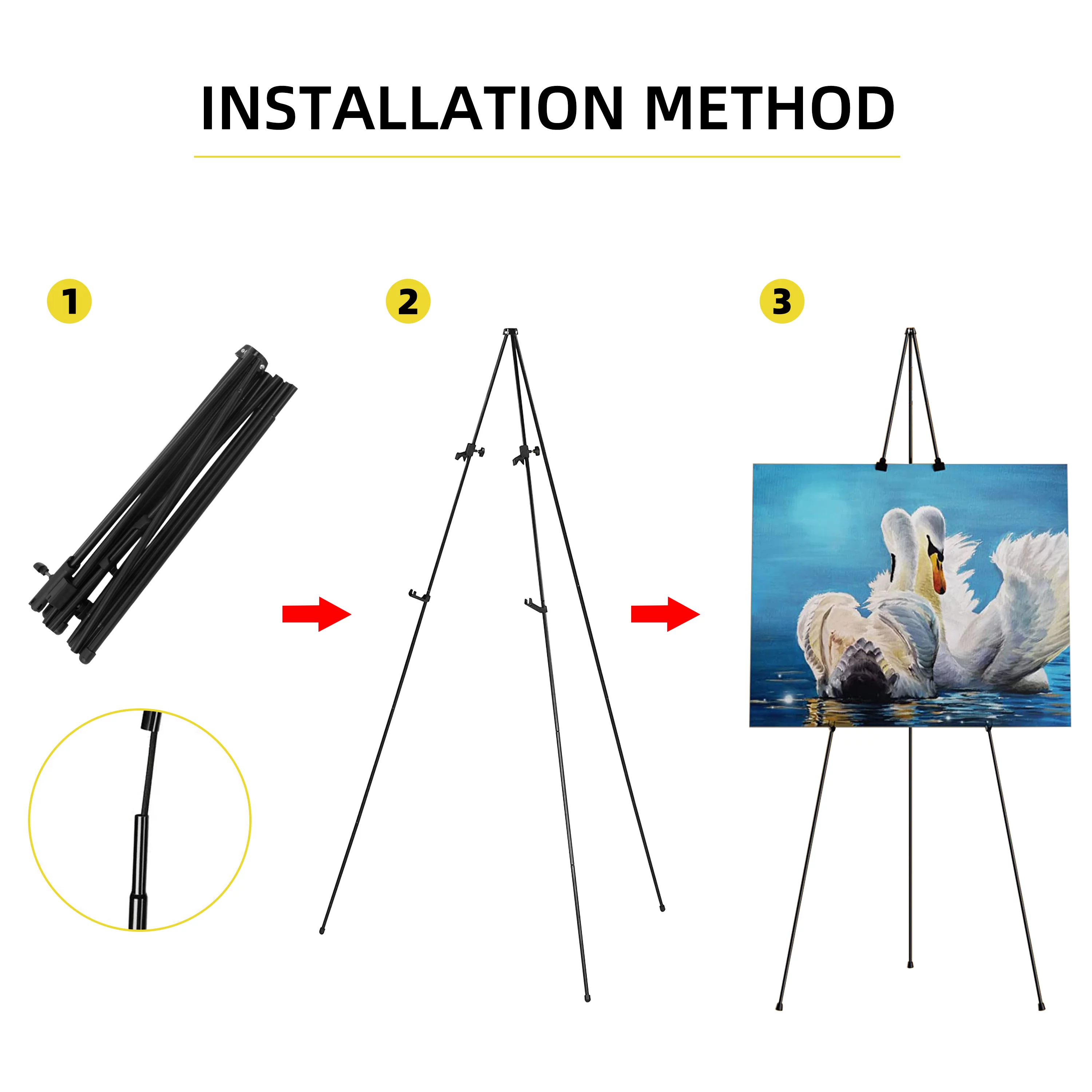 INSTALLATION METHOD

1

2

3