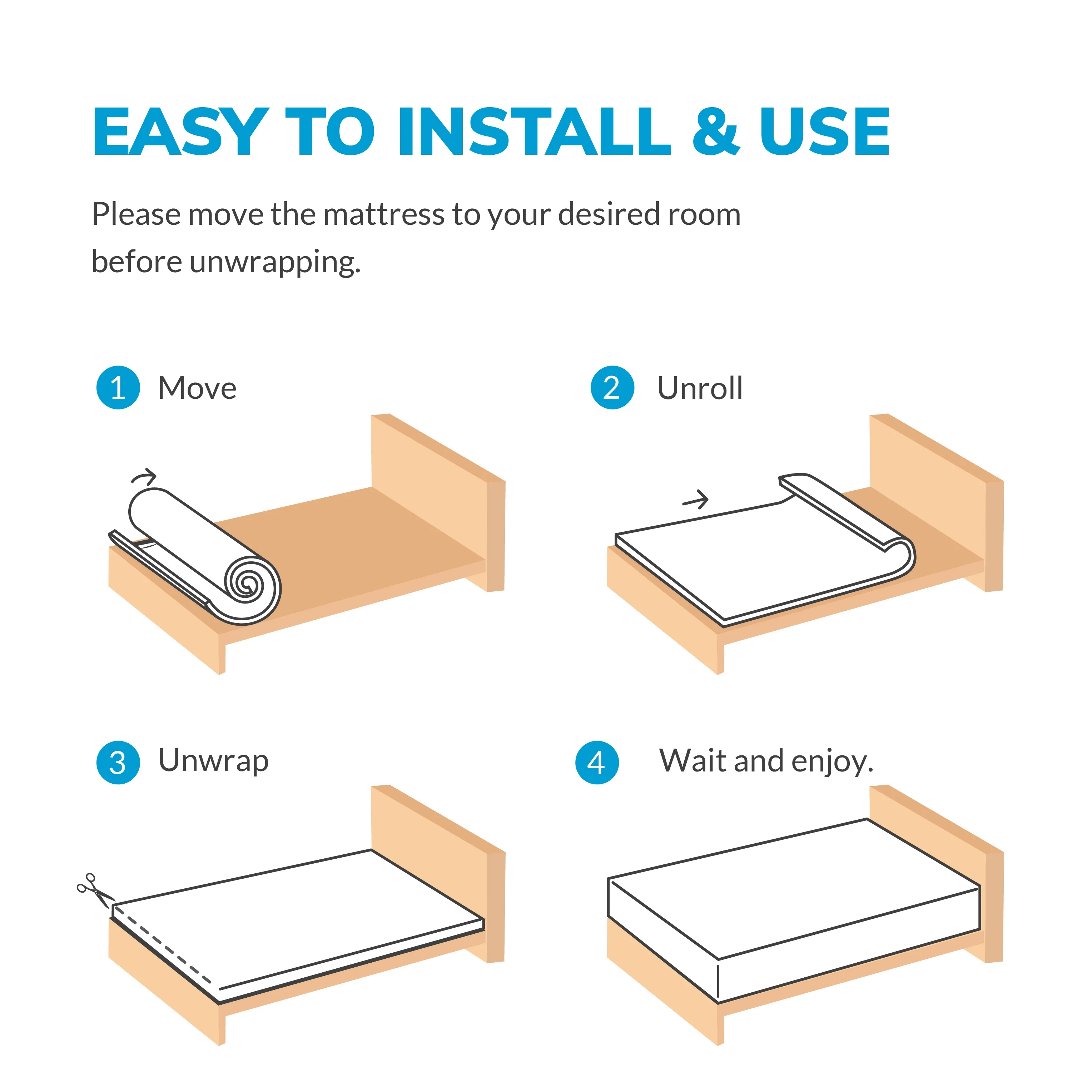 EASY TO INSTALL & USE

Please move the mattress to your desired room before unwrapping.

1 Move

2 Unroll

3 Unwrap

4 Wait and enjoy.