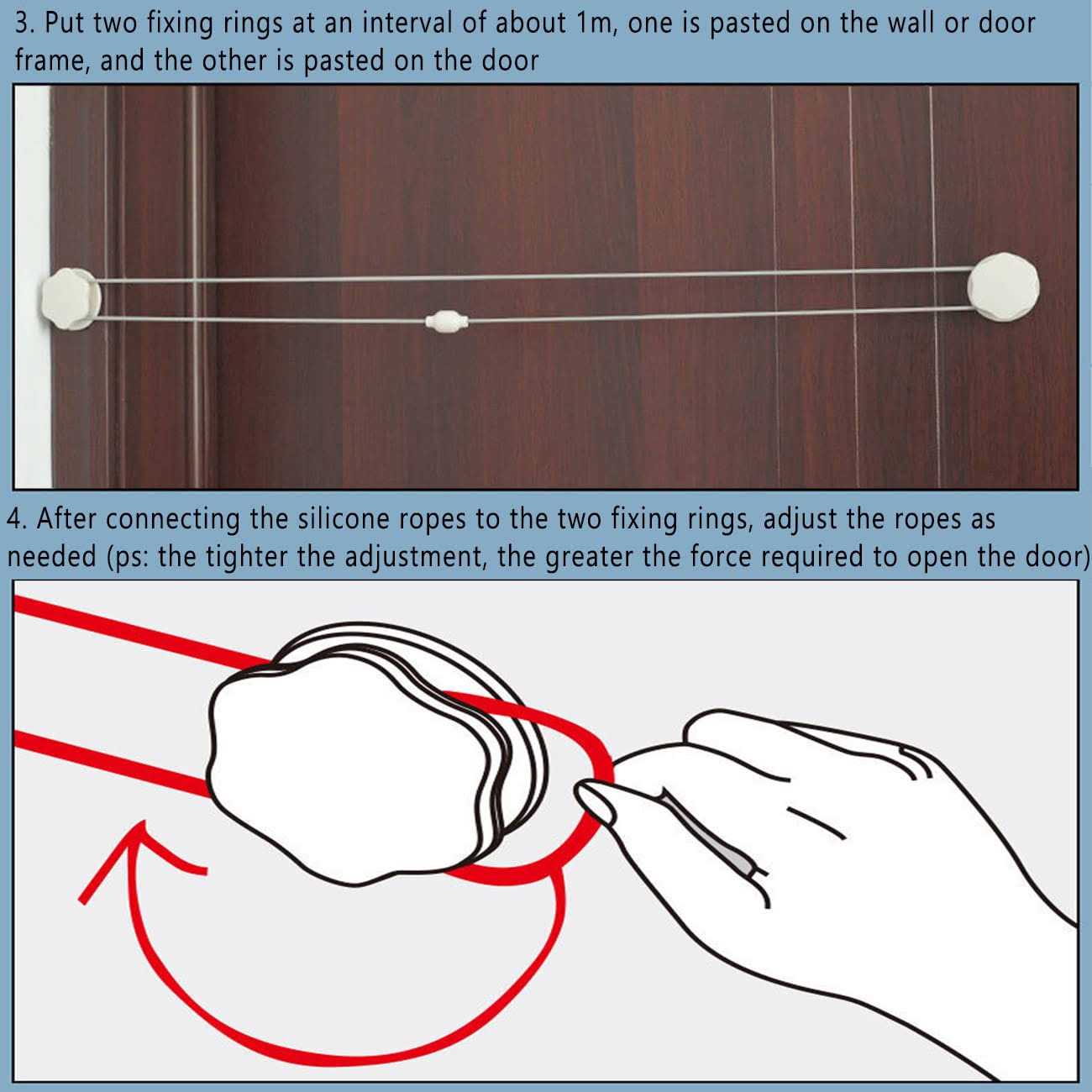 3. Put two fixing rings at an interval of about 1m, one is pasted on the wall or door frame, and the other is pasted on the door

4. After connecting the silicone ropes to the two fixing rings, adjust the ropes as needed (ps: the tighter the adjustment, the greater the force required to open the door)