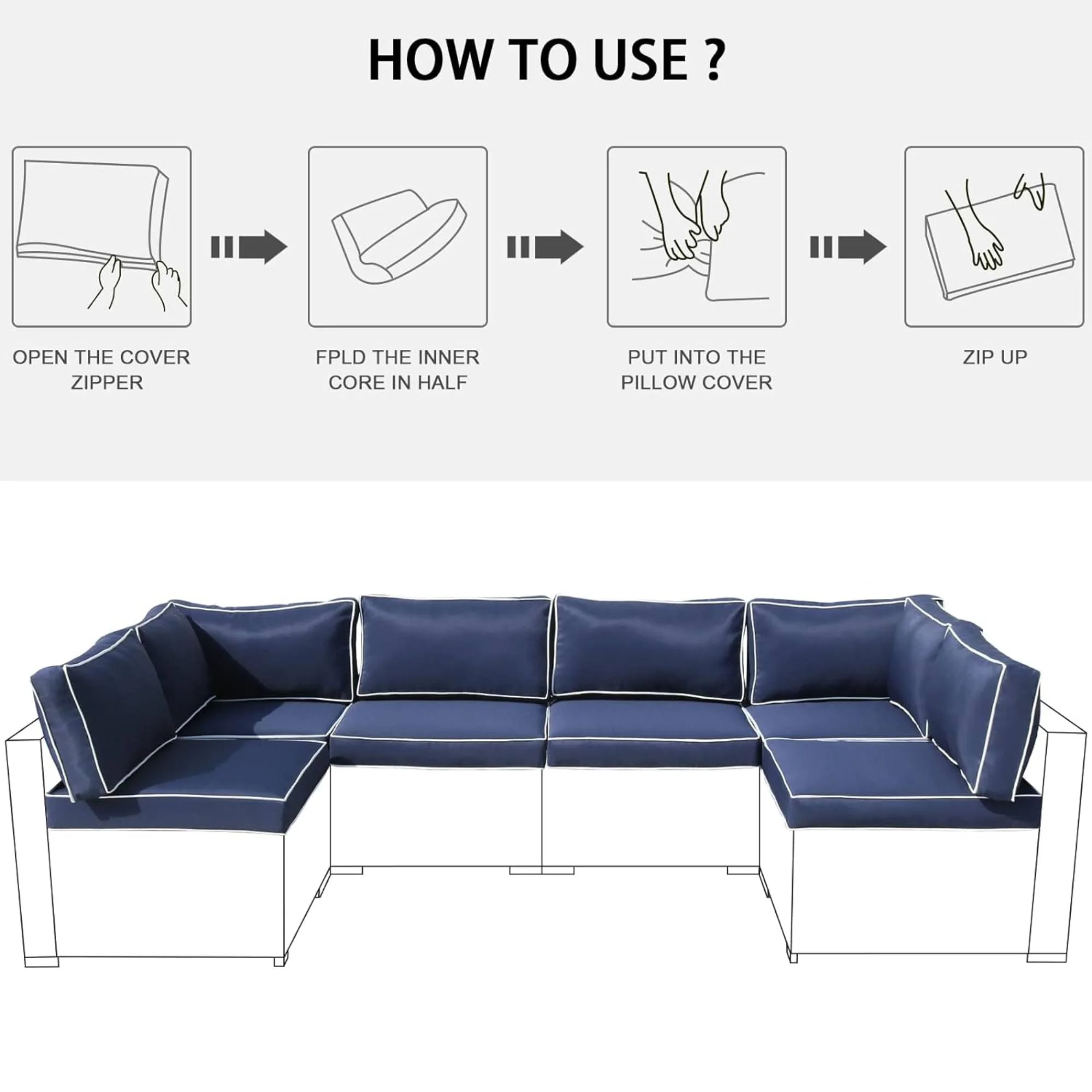 HOW TO USE ?

OPEN THE COVER ZIPPER

FPLD THE INNER CORE IN HALF

PUT INTO THE PILLOW COVER

ZIP UP