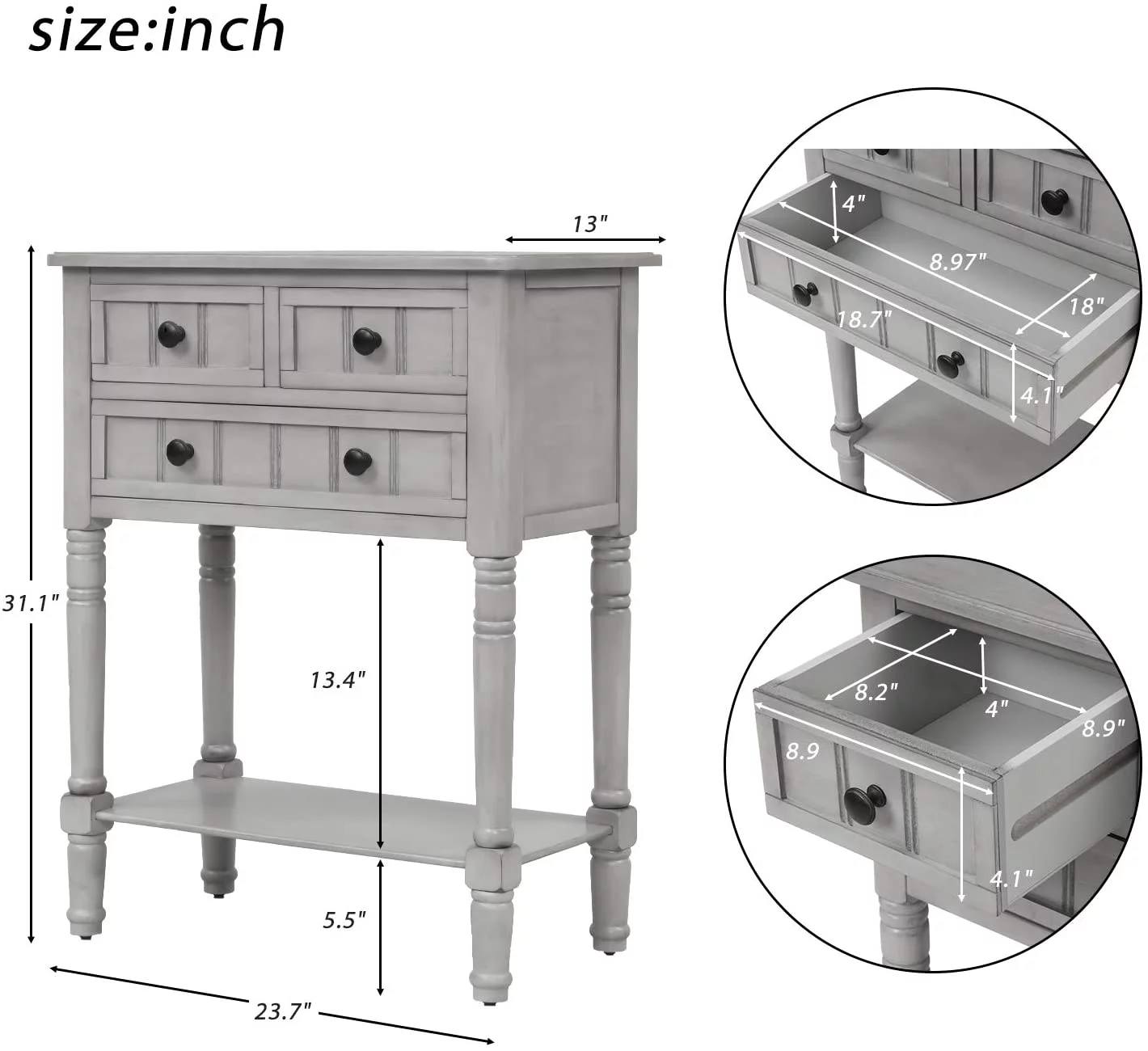 size:inch

13"

31.1"

13.4"

5.5"

23.7"

4"

8.97"

18"

18.7"

4.1"

8.2"

4"

8.9"

8.9

4.1"