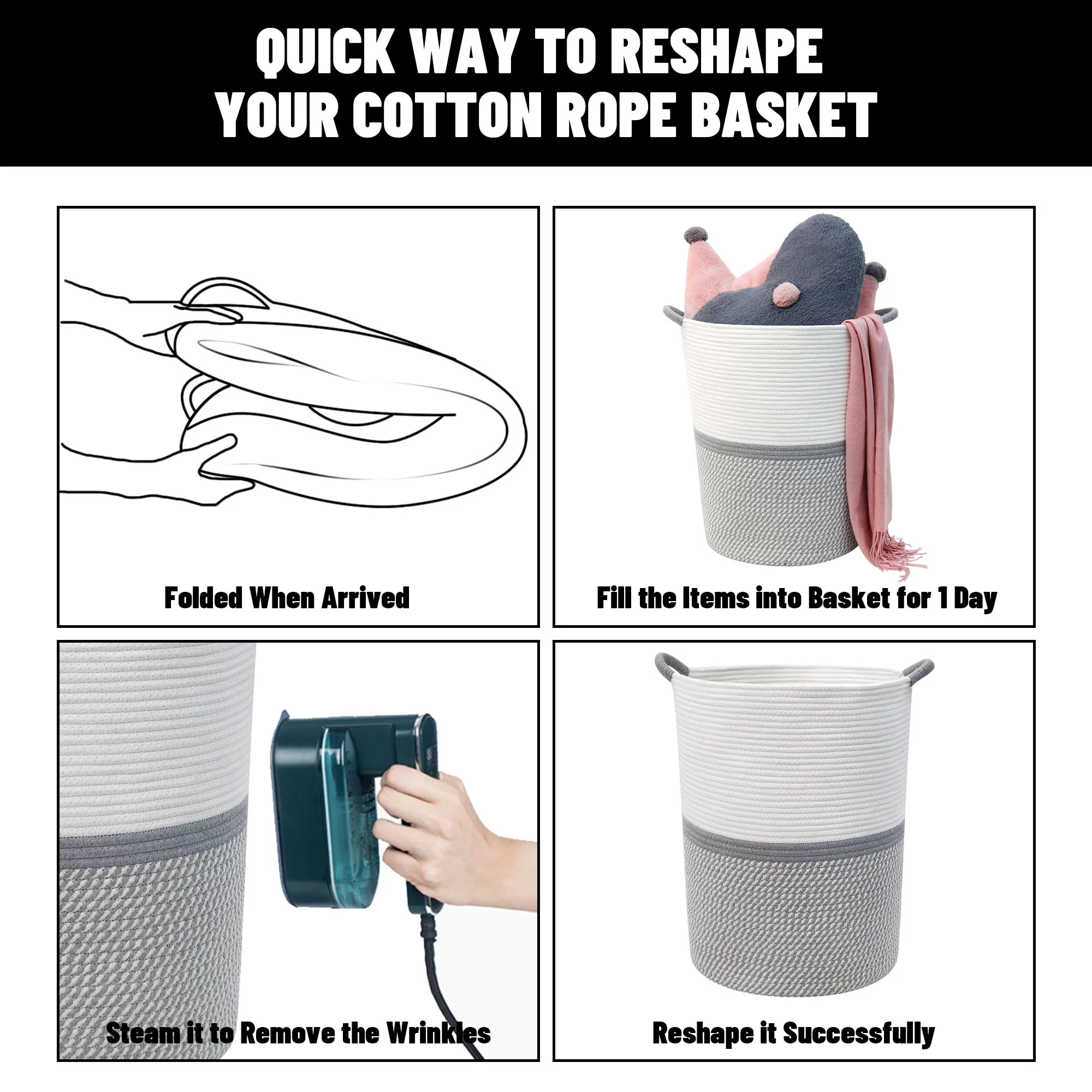 QUICK WAY TO RESHAPE YOUR COTTON ROPE BASKET

Folded When Arrived

Fill the Items into Basket for 1 Day

Steam it to Remove the Wrinkles

Reshape it Successfully