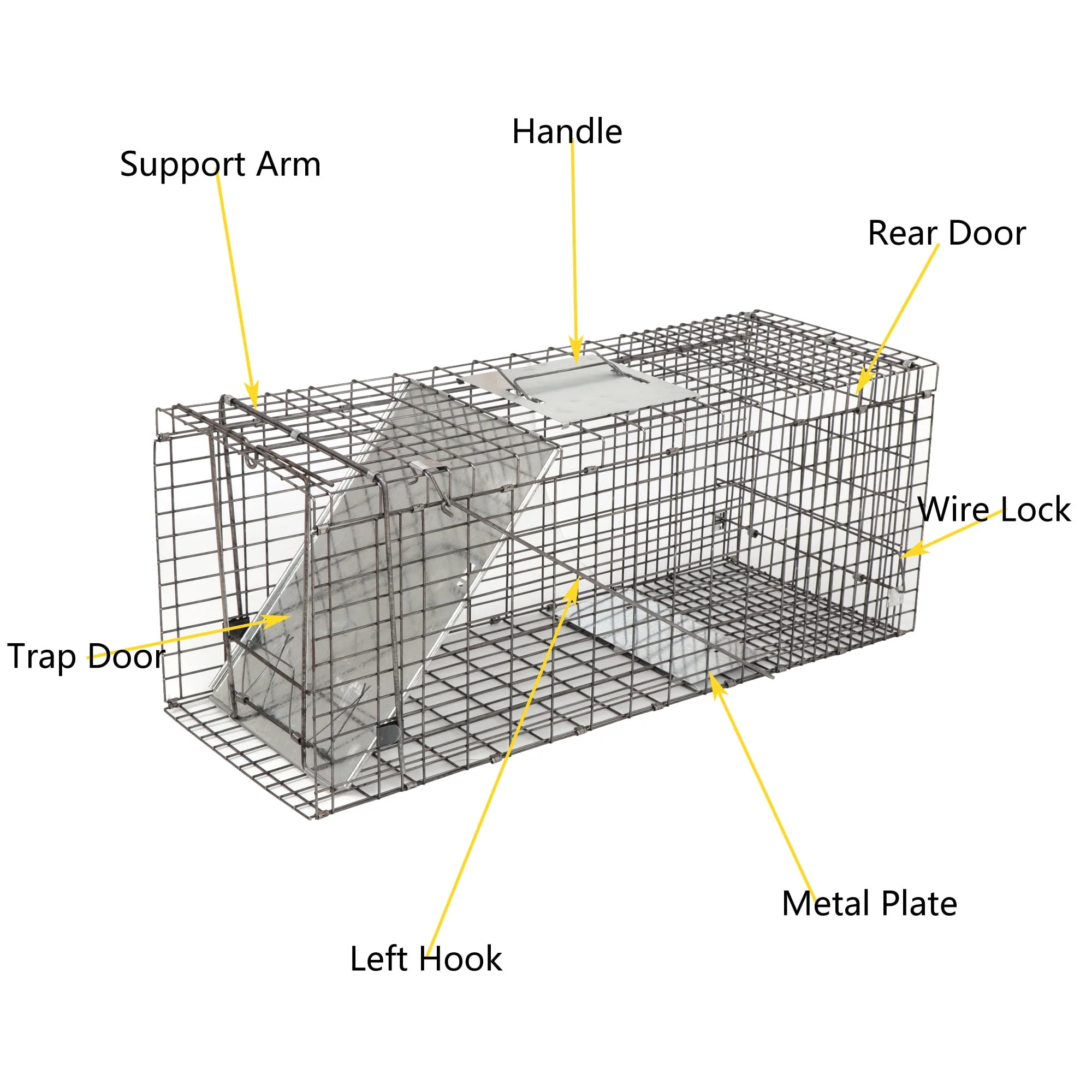 Handle

Support Arm

Rear Door

Wire Lock

Trap Door

Metal Plate

Left Hook