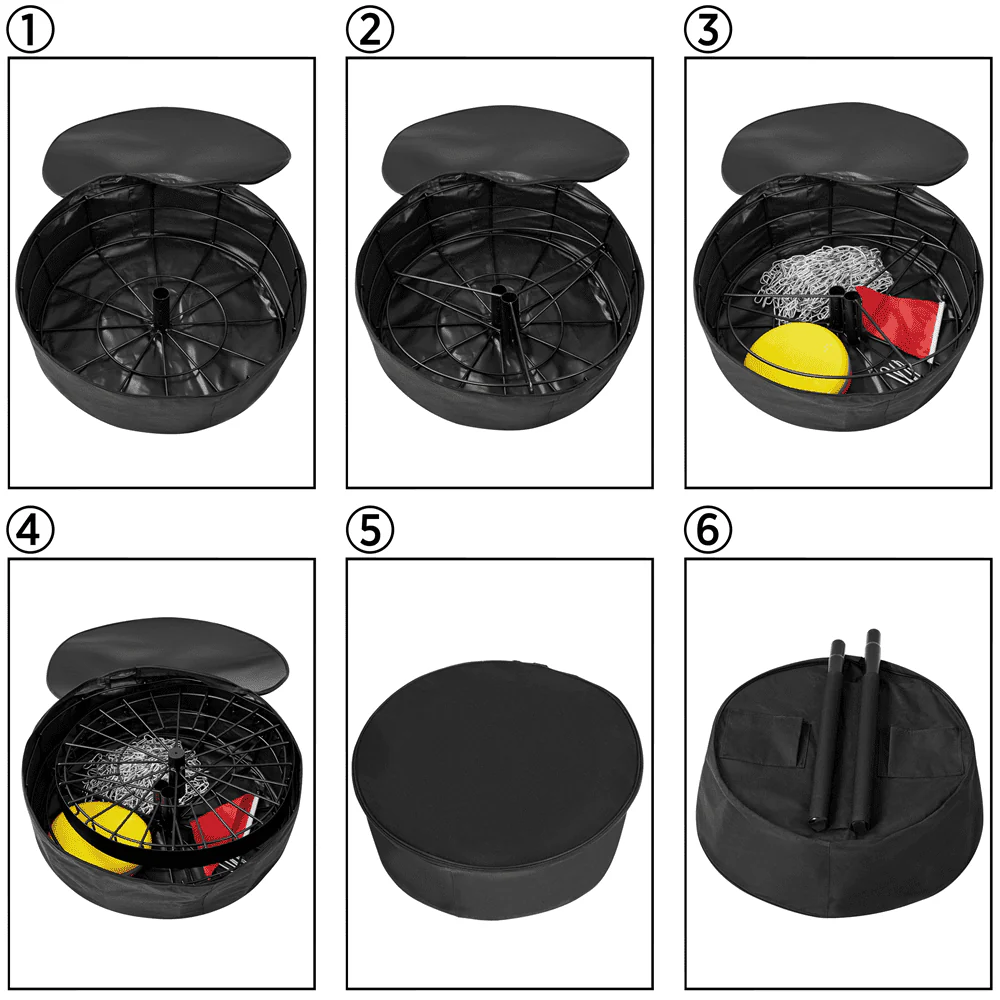 ①
②
③
④
⑤
⑥