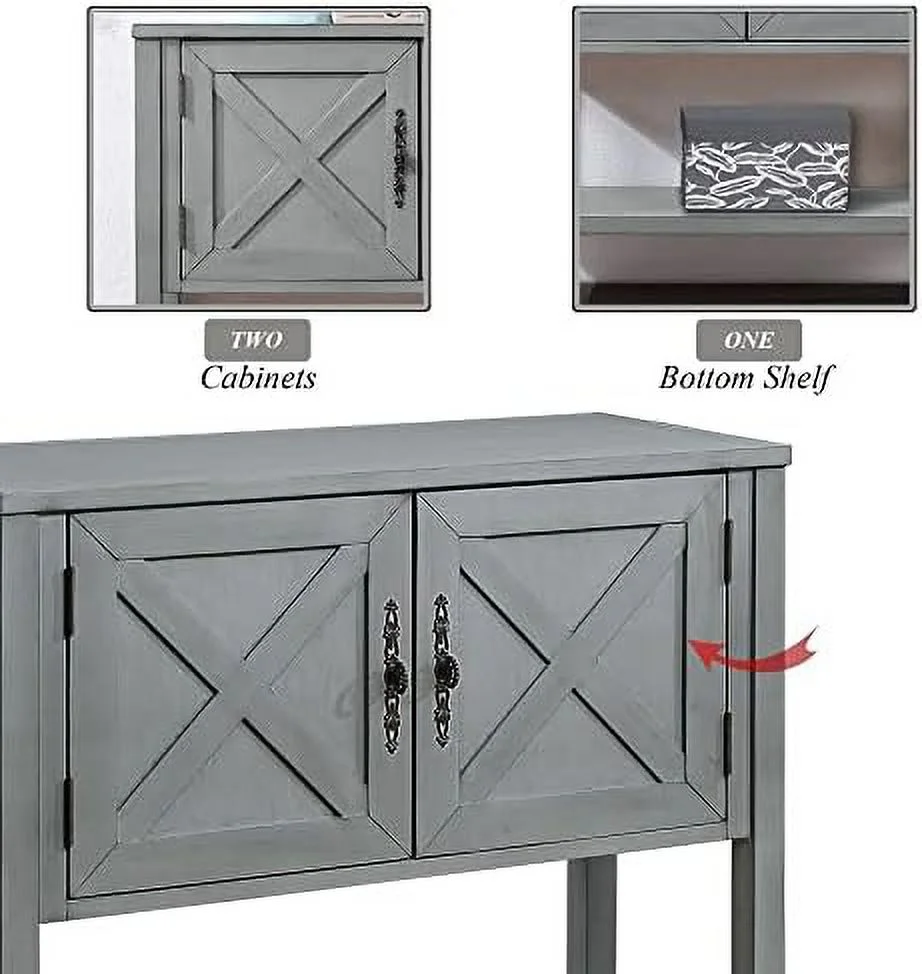 TWO
Cabinets

ONE
Bottom Shelf