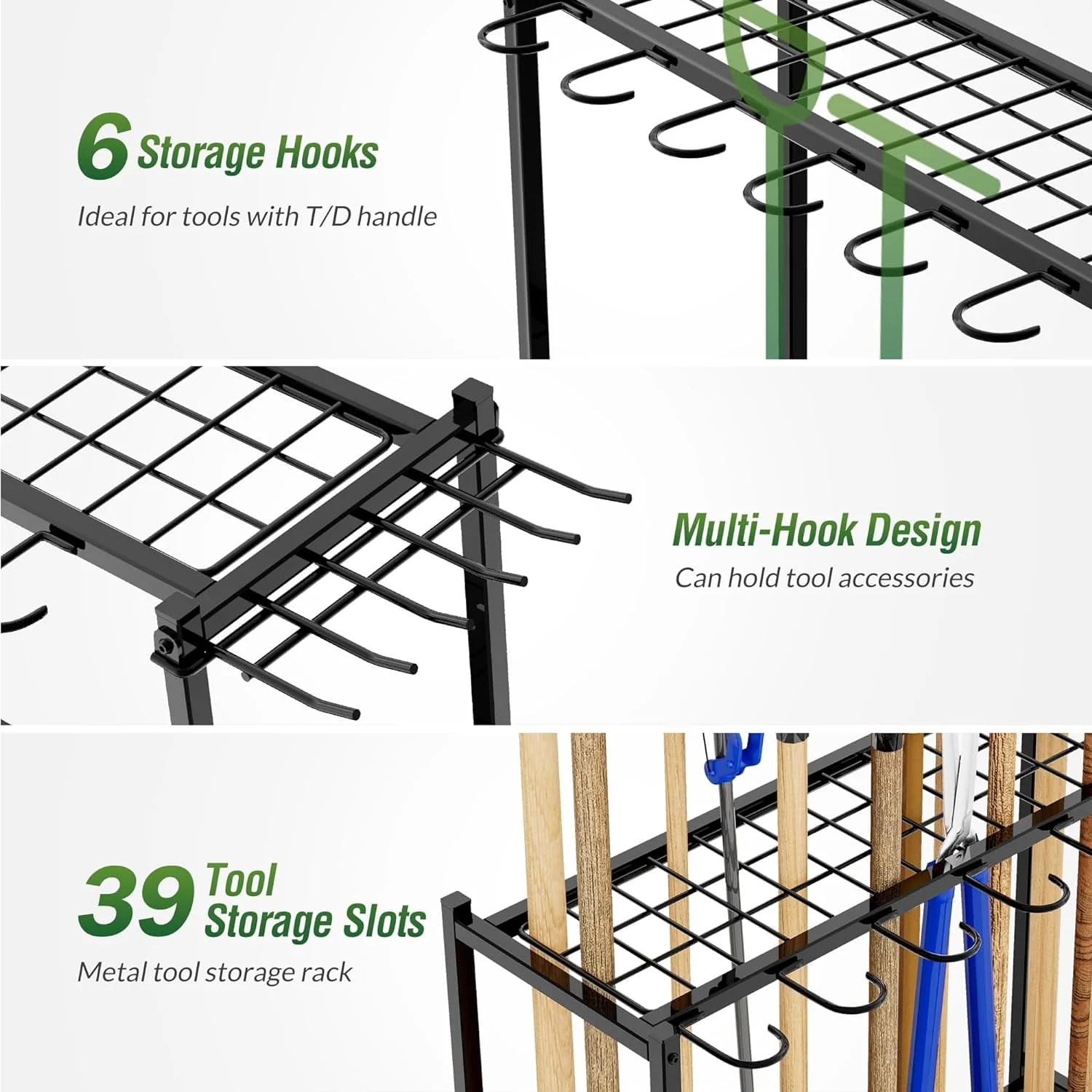 6 Storage Hooks

Ideal for tools with T/D handle

Multi-Hook Design

Can hold tool accessories

39 Tool Storage Slots

Metal tool storage rack