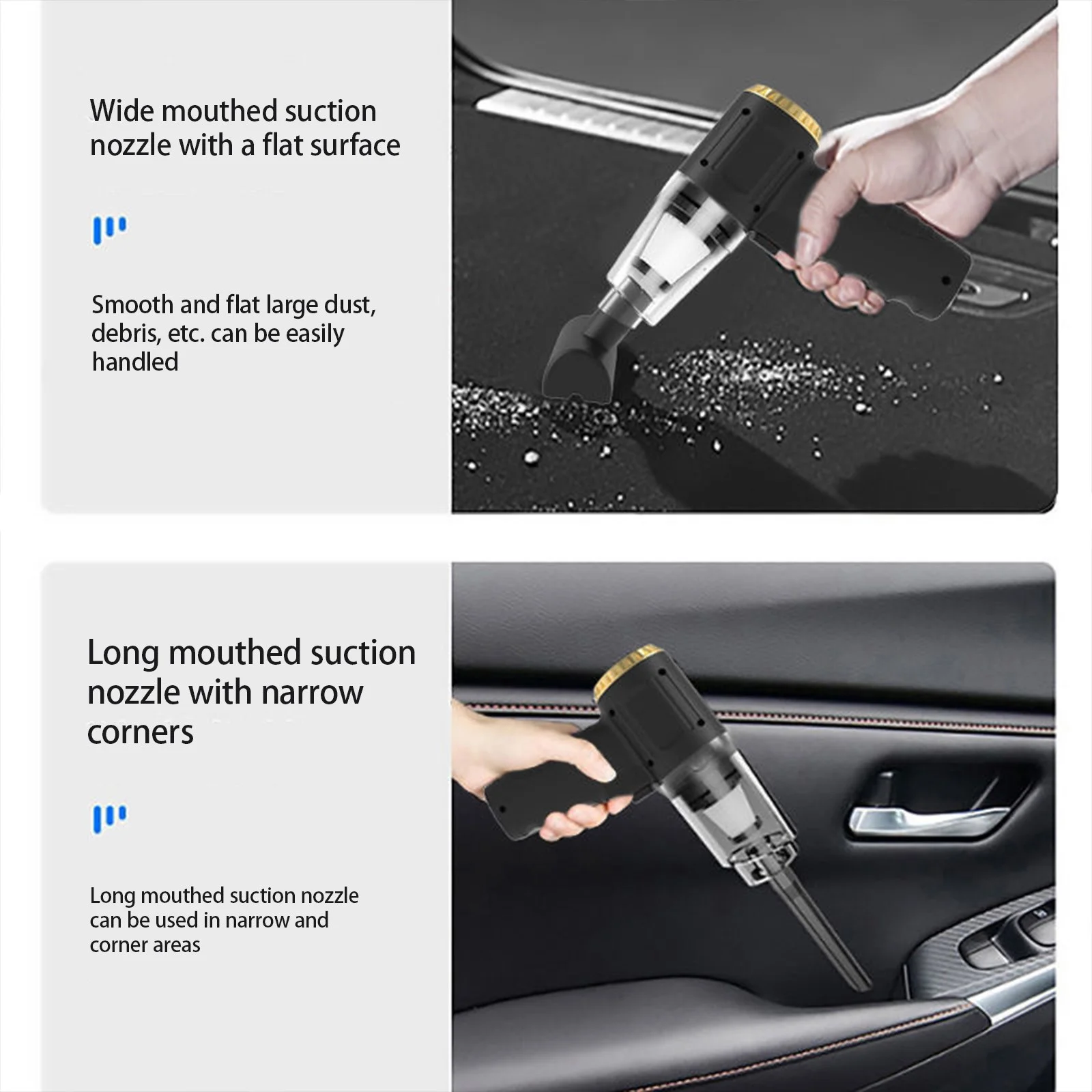 Wide mouthed suction nozzle with a flat surface

Smooth and flat large dust, debris, etc. can be easily handled

Long mouthed suction nozzle with narrow corners

Long mouthed suction nozzle can be used in narrow and corner areas