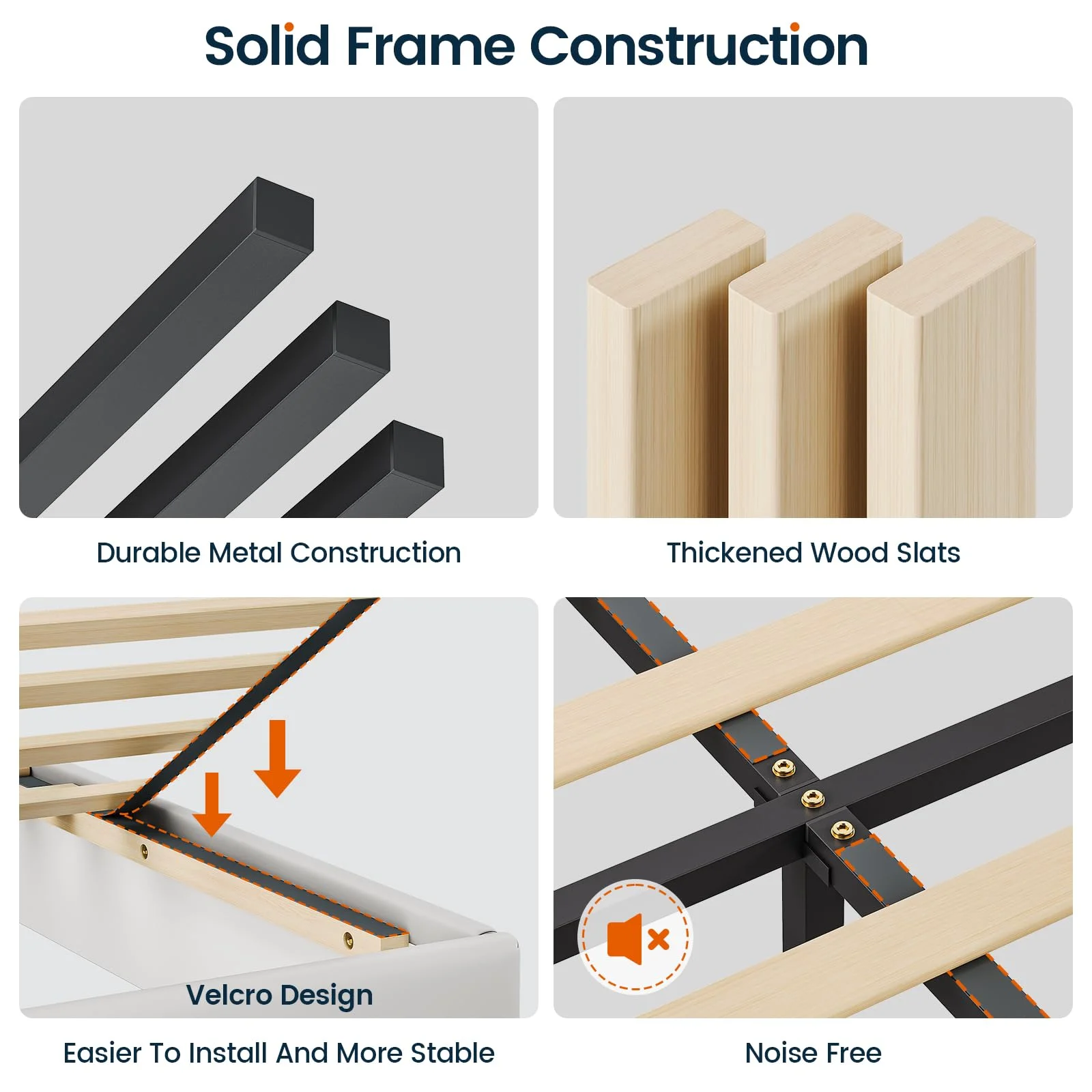 Solid Frame Construction

Durable Metal Construction

Thickened Wood Slats

Velcro Design

Easier To Install And More Stable

Noise Free