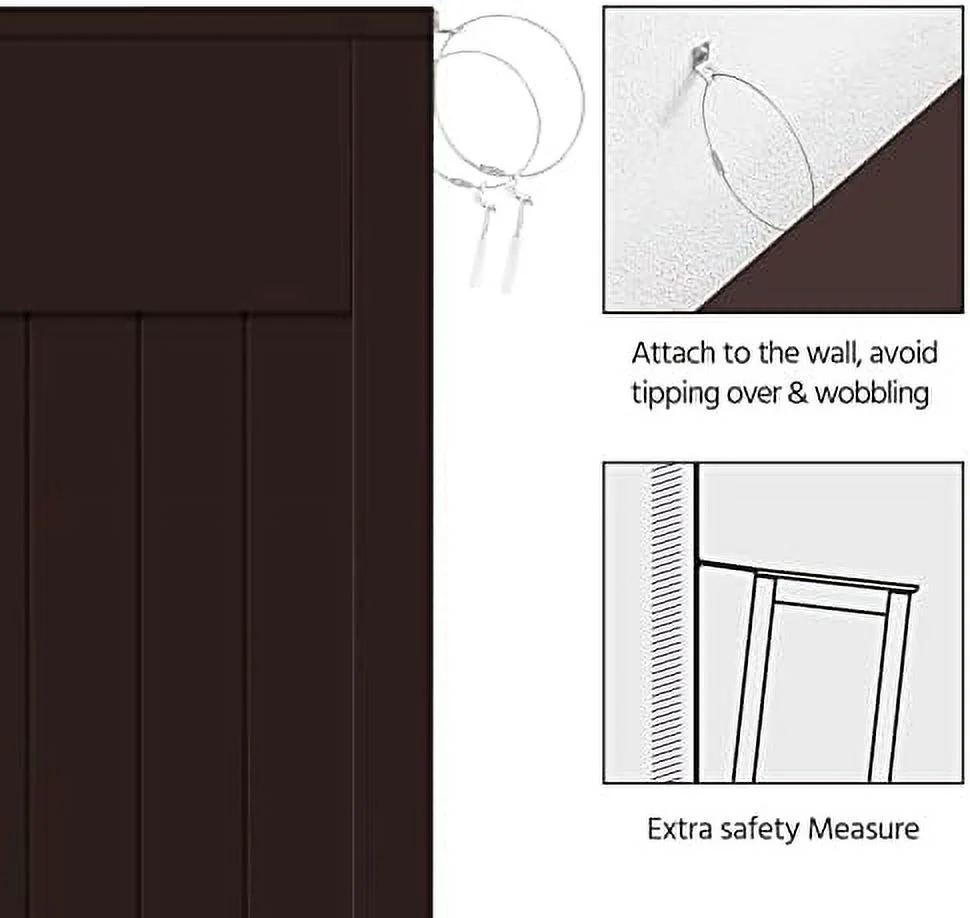 Attach to the wall, avoid tipping over & wobbling

Extra safety Measure