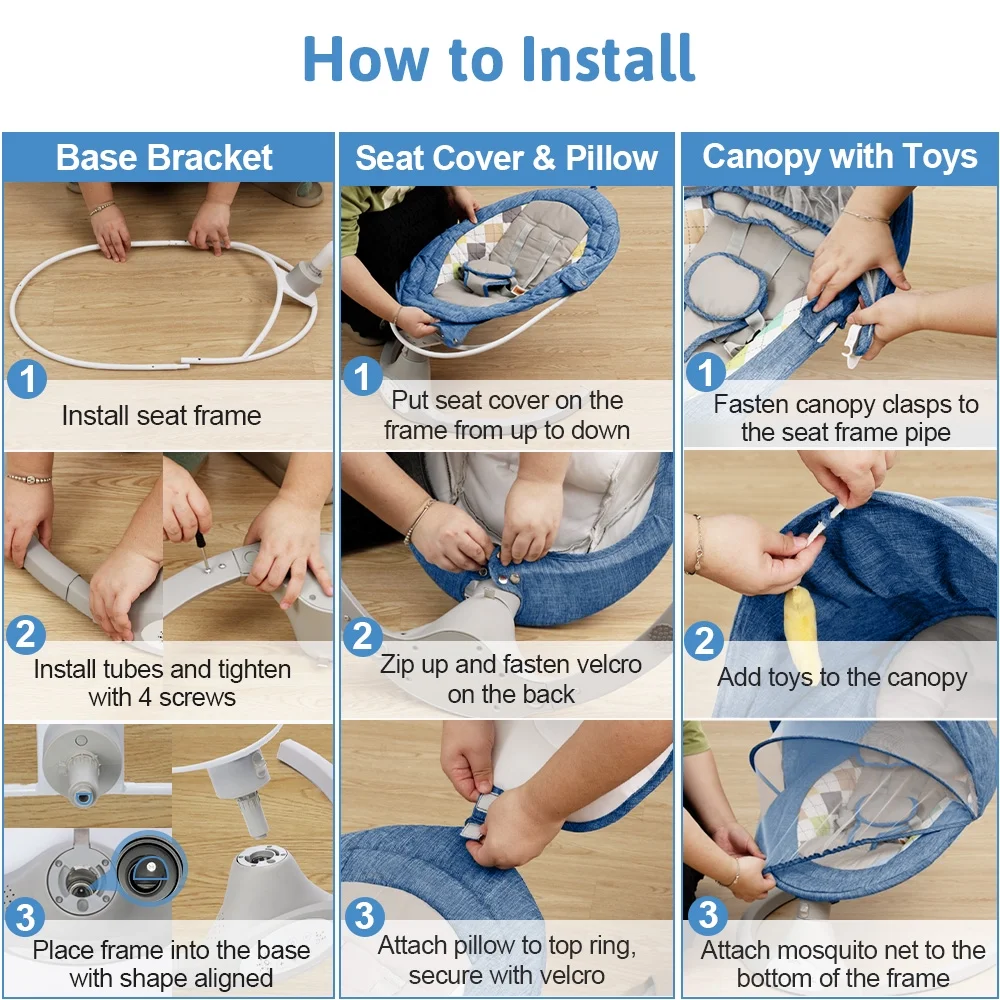 How to Install

Base Bracket

1
Install seat frame

2
Install tubes and tighten with 4 screws

3
Place frame into the base with shape aligned

Seat Cover & Pillow

1
Put seat cover on the frame from up to down

2
Zip up and fasten velcro on the back

3
Attach pillow to top ring, secure with velcro

Canopy with Toys

1
Fasten canopy clasps to the seat frame pipe

2
Add toys to the canopy

3
Attach mosquito net to the bottom of the frame