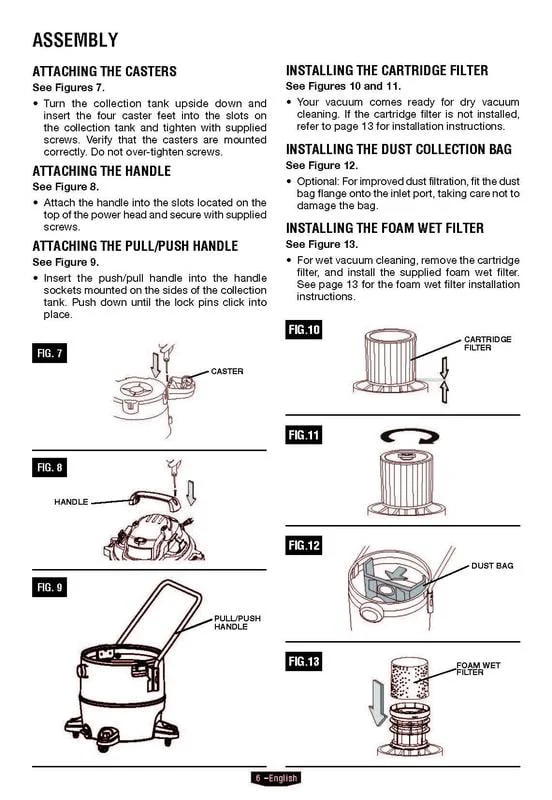 ASSEMBLY

ATTACHING THE CASTERS
See Figures 7.
• Turn the collection tank upside down and insert the four caster feet into the slots on the collection tank and tighten with supplied screws. Verify that the casters are mounted correctly. Do not over-tighten screws.

ATTACHING THE HANDLE
See Figure 8.
• Attach the handle into the slots located on the top of the power head and secure with supplied screws.

ATTACHING THE PULL/PUSH HANDLE
See Figure 9.
• Insert the push/pull handle into the handle sockets mounted on the sides of the collection tank. Push down until the lock pins click into place.

FIG. 7
CASTER

FIG. 8
HANDLE

FIG. 9
PULL/PUSH HANDLE

INSTALLING THE CARTRIDGE FILTER
See Figures 10 and 11.
• Your vacuum comes ready for dry vacuum cleaning. If the cartridge filter is not installed, refer to page 13 for installation instructions.

INSTALLING THE DUST COLLECTION BAG
See Figure 12.
• Optional: For improved dust filtration, fit the dust bag flange onto the inlet port, taking care not to damage the bag.

INSTALLING THE FOAM WET FILTER
See Figure 13.
• For wet vacuum cleaning, remove the cartridge filter, and install the supplied foam wet filter. See page 13 for the foam wet filter installation instructions.

FIG.10
CARTRIDGE FILTER

FIG.11

FIG.12
DUST BAG

FIG.13
FOAM WET FILTER

6 –English