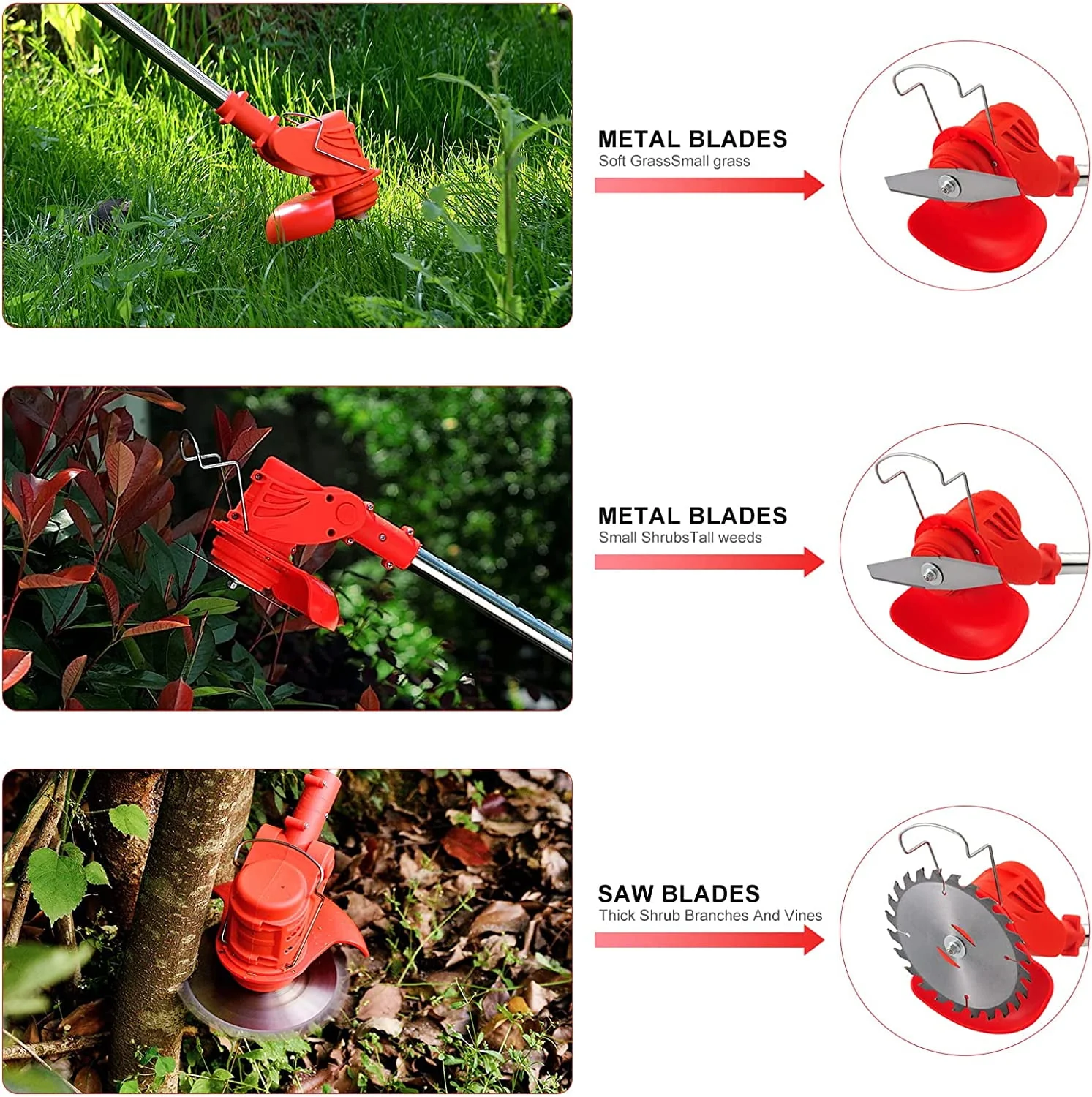 METAL BLADES
Soft GrassSmall grass

METAL BLADES
Small ShrubsTall weeds

SAW BLADES
Thick Shrub Branches And Vines