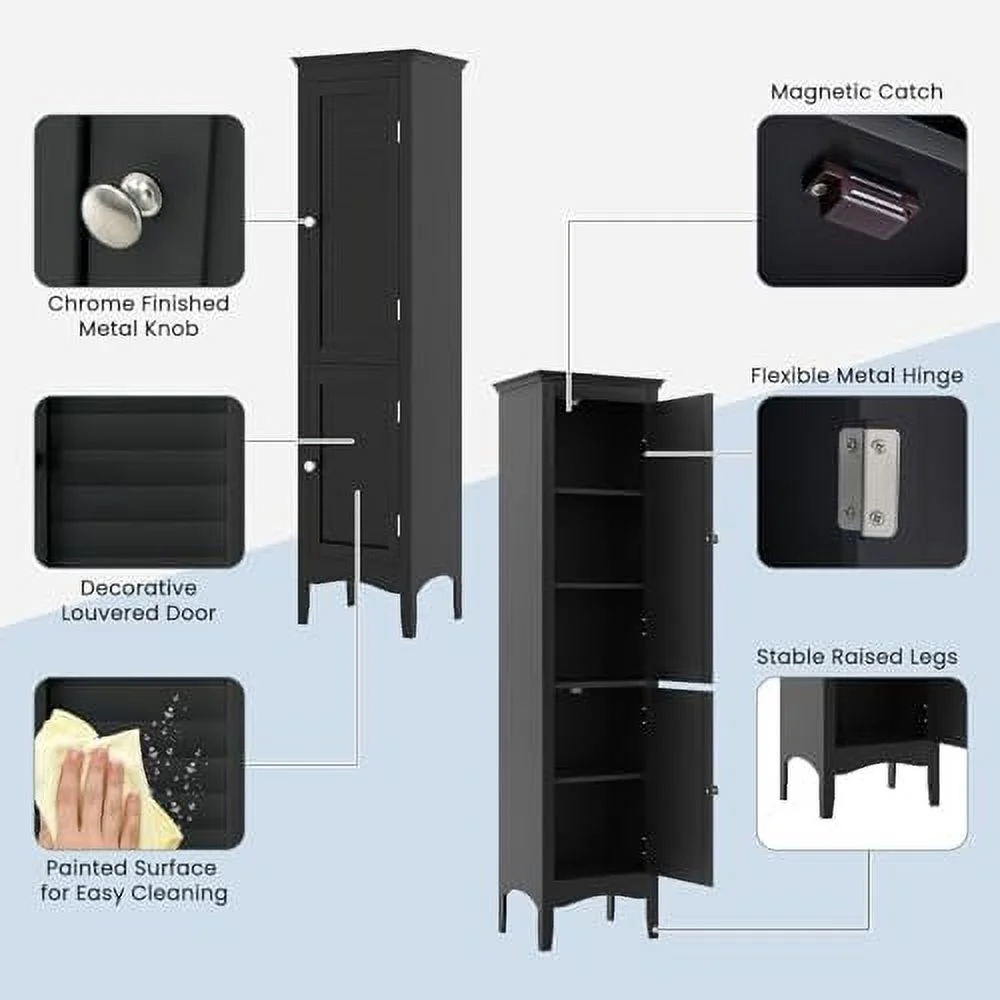 Chrome Finished Metal Knob

Decorative Louvered Door

Painted Surface for Easy Cleaning

Magnetic Catch

Flexible Metal Hinge

Stable Raised Legs