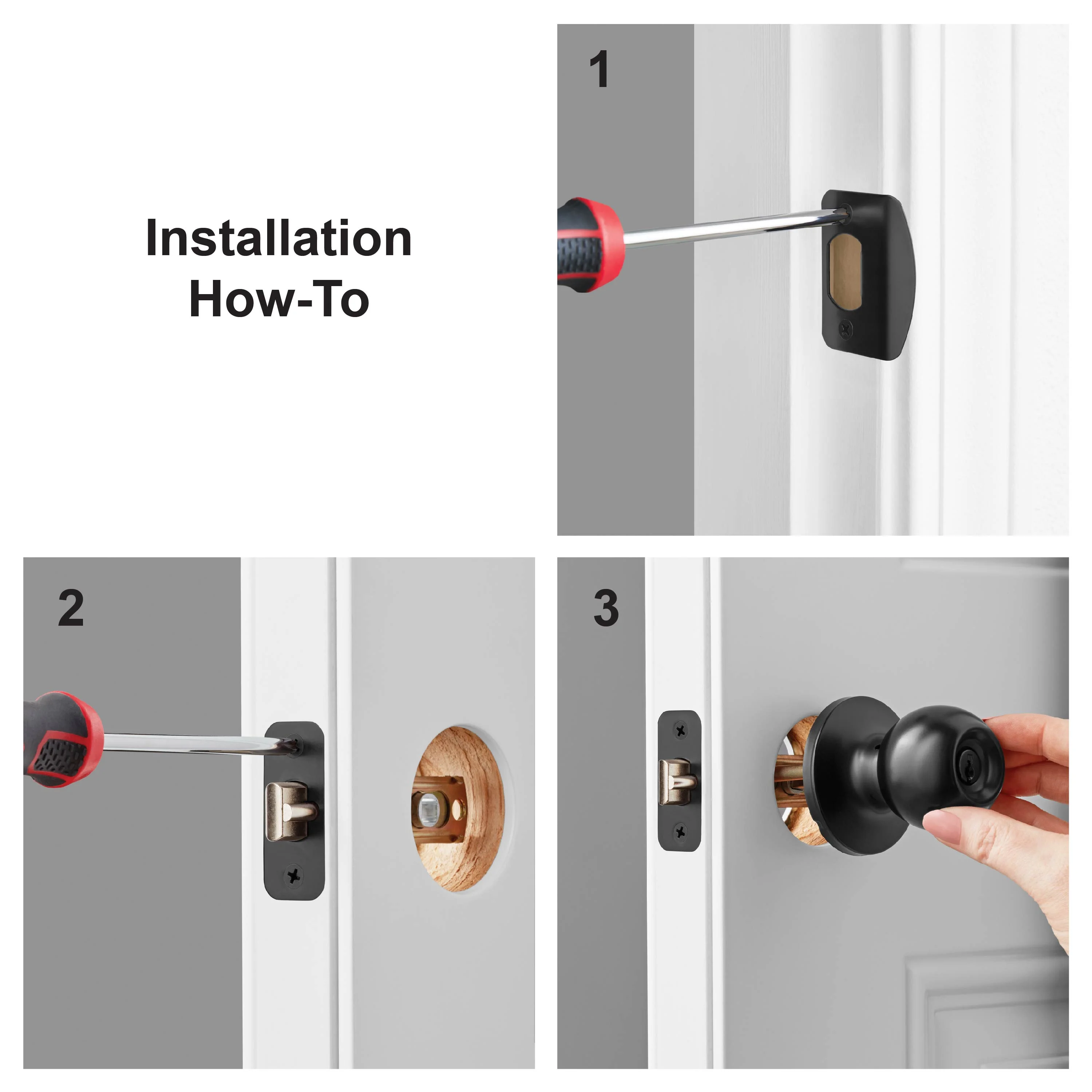 Installation How-To

1

2

3