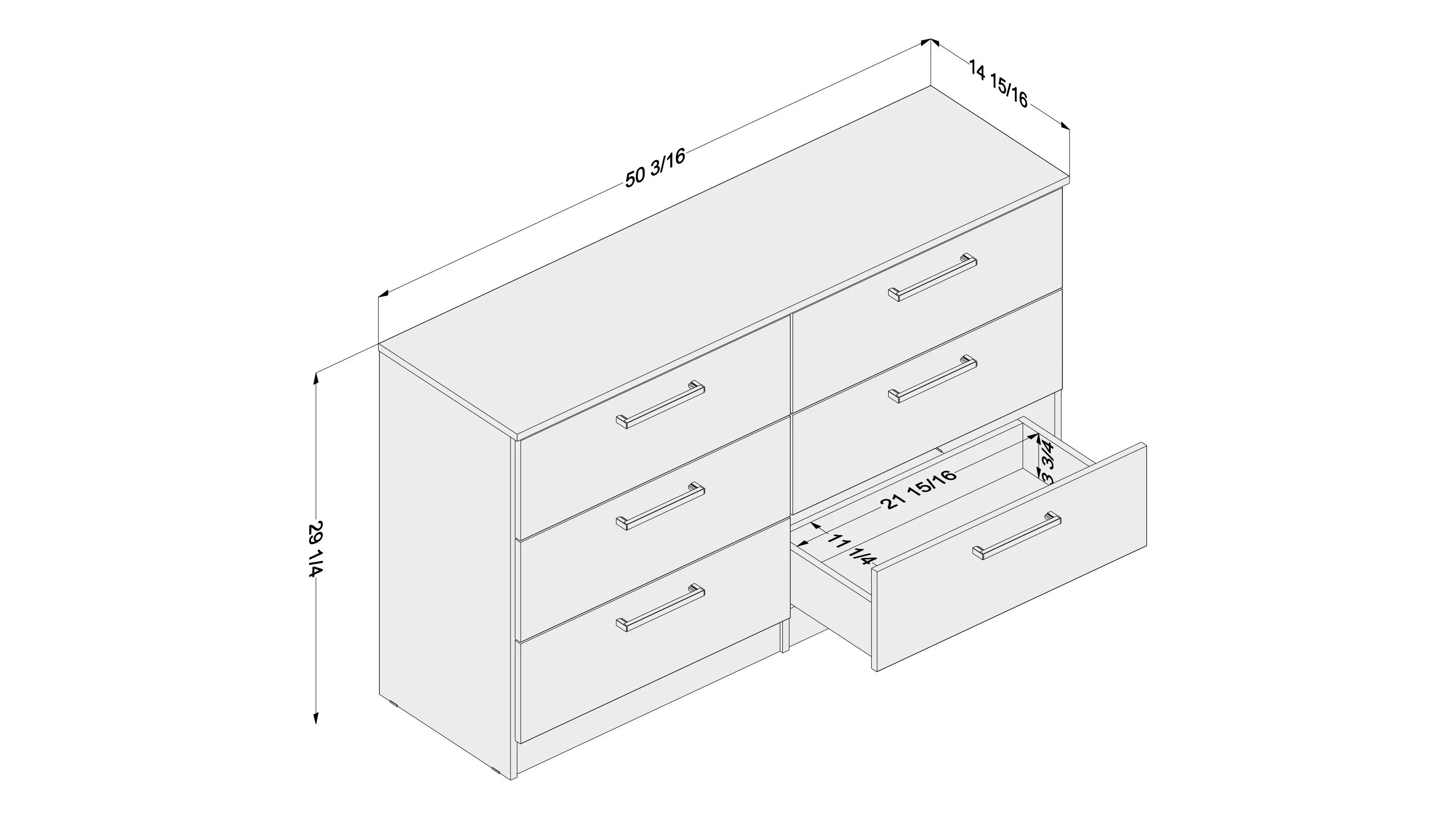 50 3/16

14 15/16

29 1/4

21 15/16

3 3/4

11 1/4