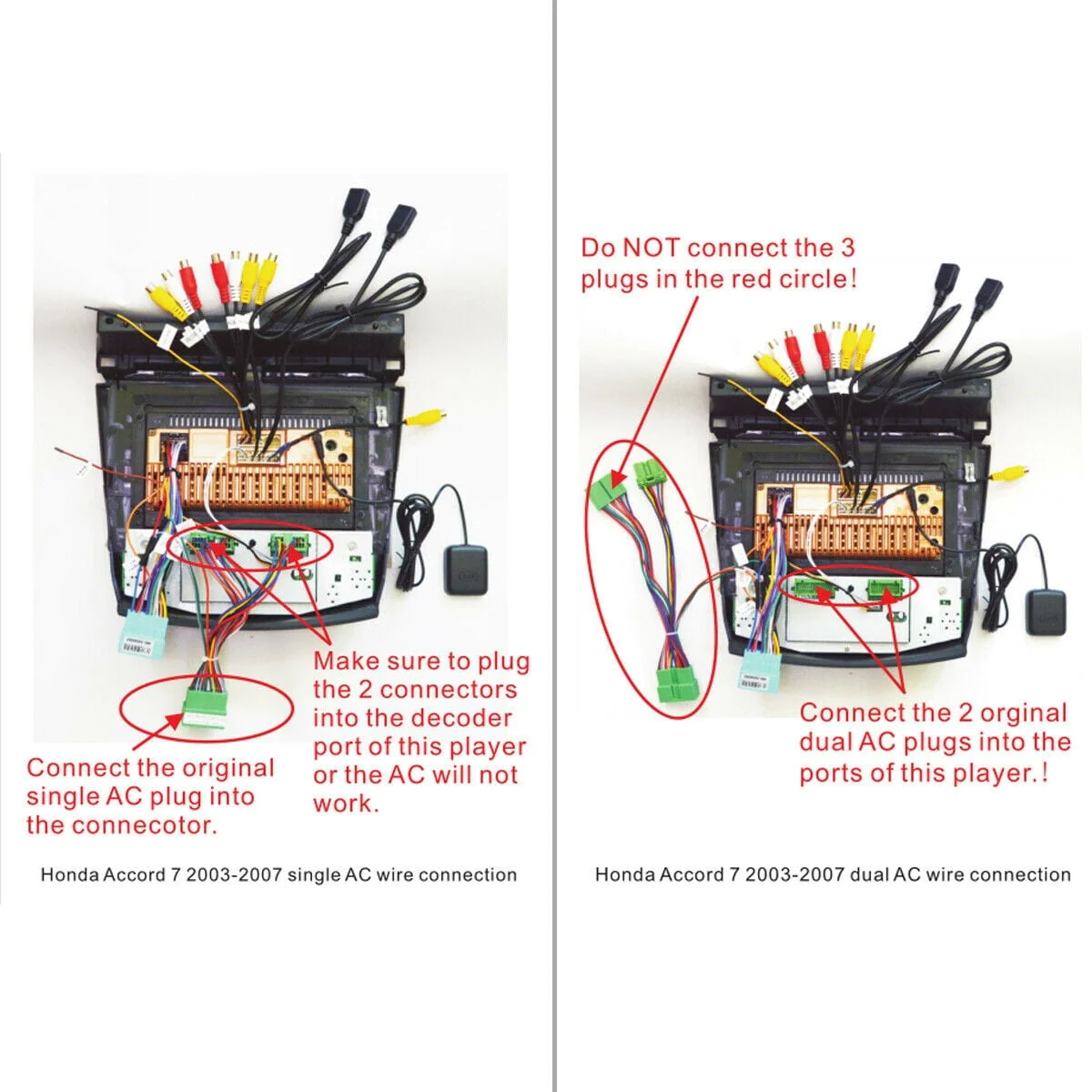 Make sure to plug the 2 connectors into the decoder port of this player or the AC will not work.

Connect the original single AC plug into the connecotor.

Honda Accord 7 2003-2007 single AC wire connection

Do NOT connect the 3 plugs in the red circle!

Connect the 2 orginal dual AC plugs into the ports of this player.!

Honda Accord 7 2003-2007 dual AC wire connection