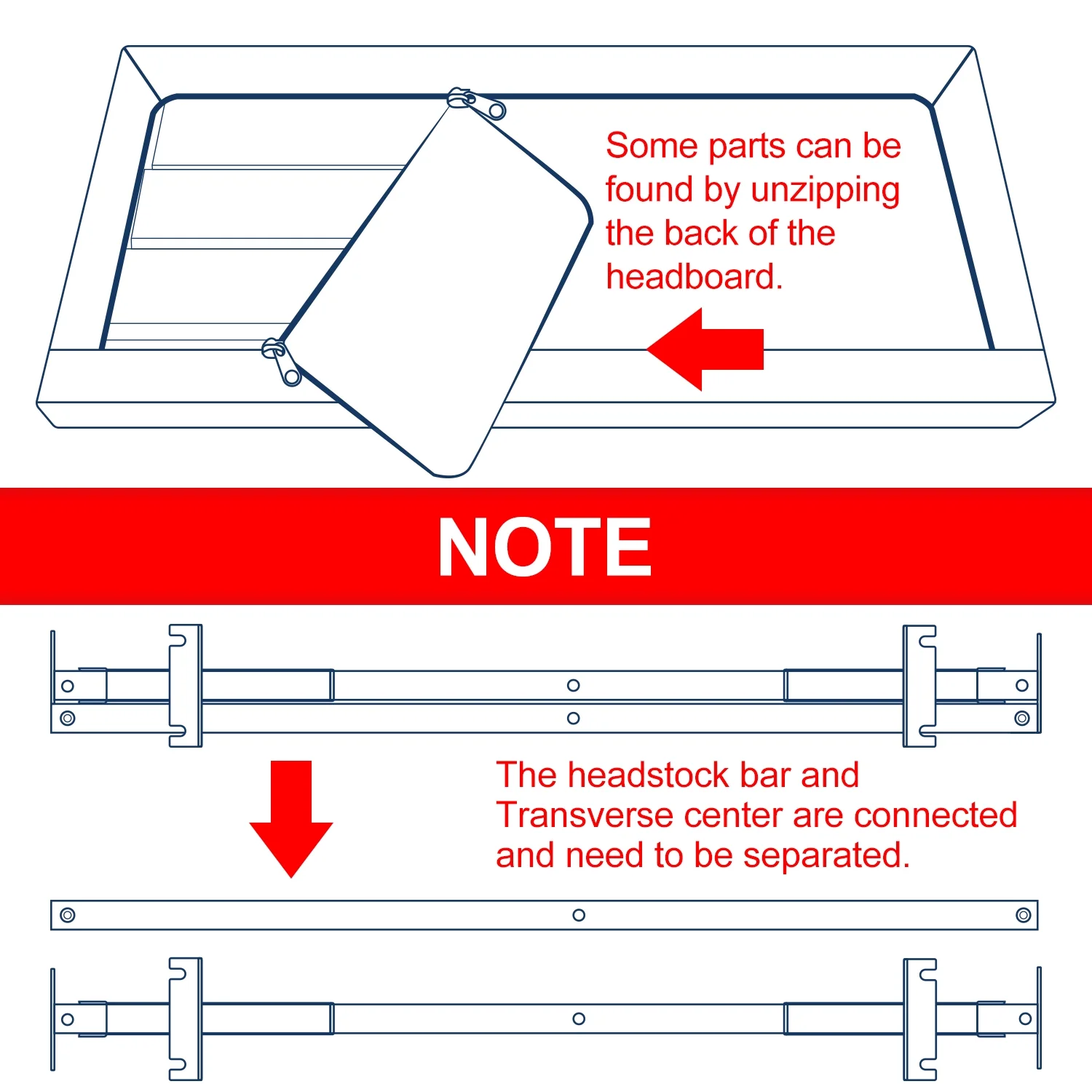 Some parts can be found by unzipping the back of the headboard.

NOTE

The headstock bar and Transverse center are connected and need to be separated.