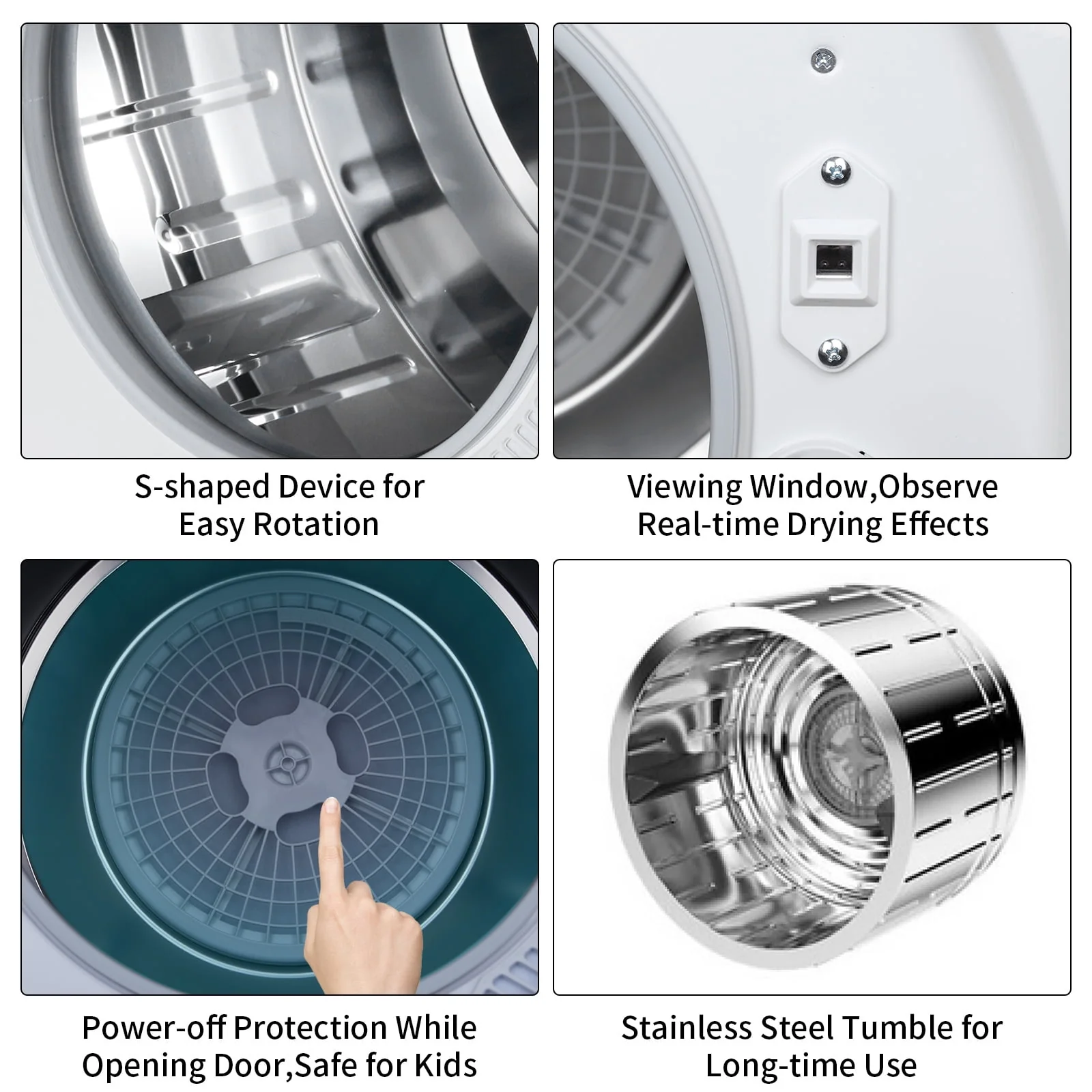 S-shaped Device for Easy Rotation

Viewing Window,Observe Real-time Drying Effects

Power-off Protection While Opening Door,Safe for Kids

Stainless Steel Tumble for Long-time Use