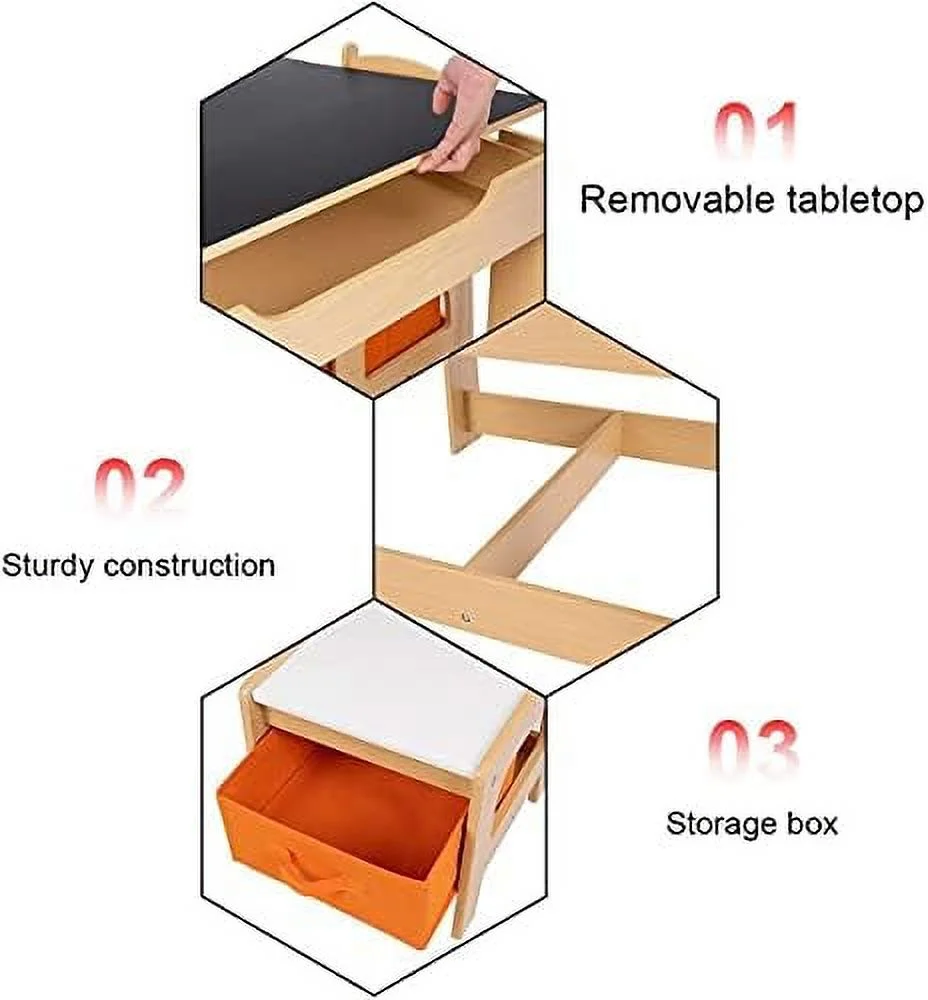 01
Removable tabletop

02
Sturdy construction

03
Storage box