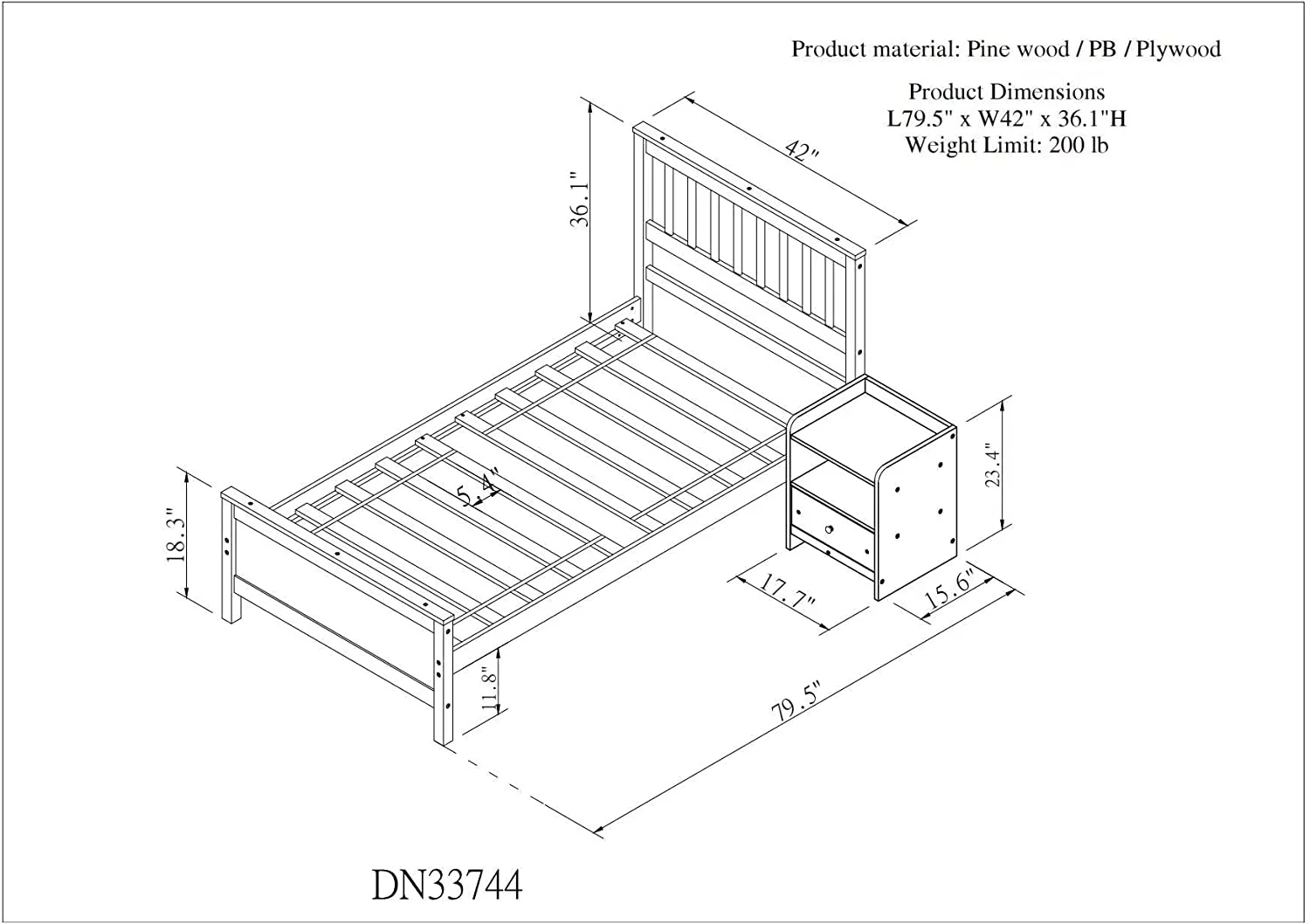 Product material: Pine wood / PB / Plywood

Product Dimensions
L79.5" x W42" x 36.1"H
Weight Limit: 200 lb

42"

36.1"

5.4"

18.3"

23.4"

17.7"

15.6"

11.8"

79.5"

DN33744