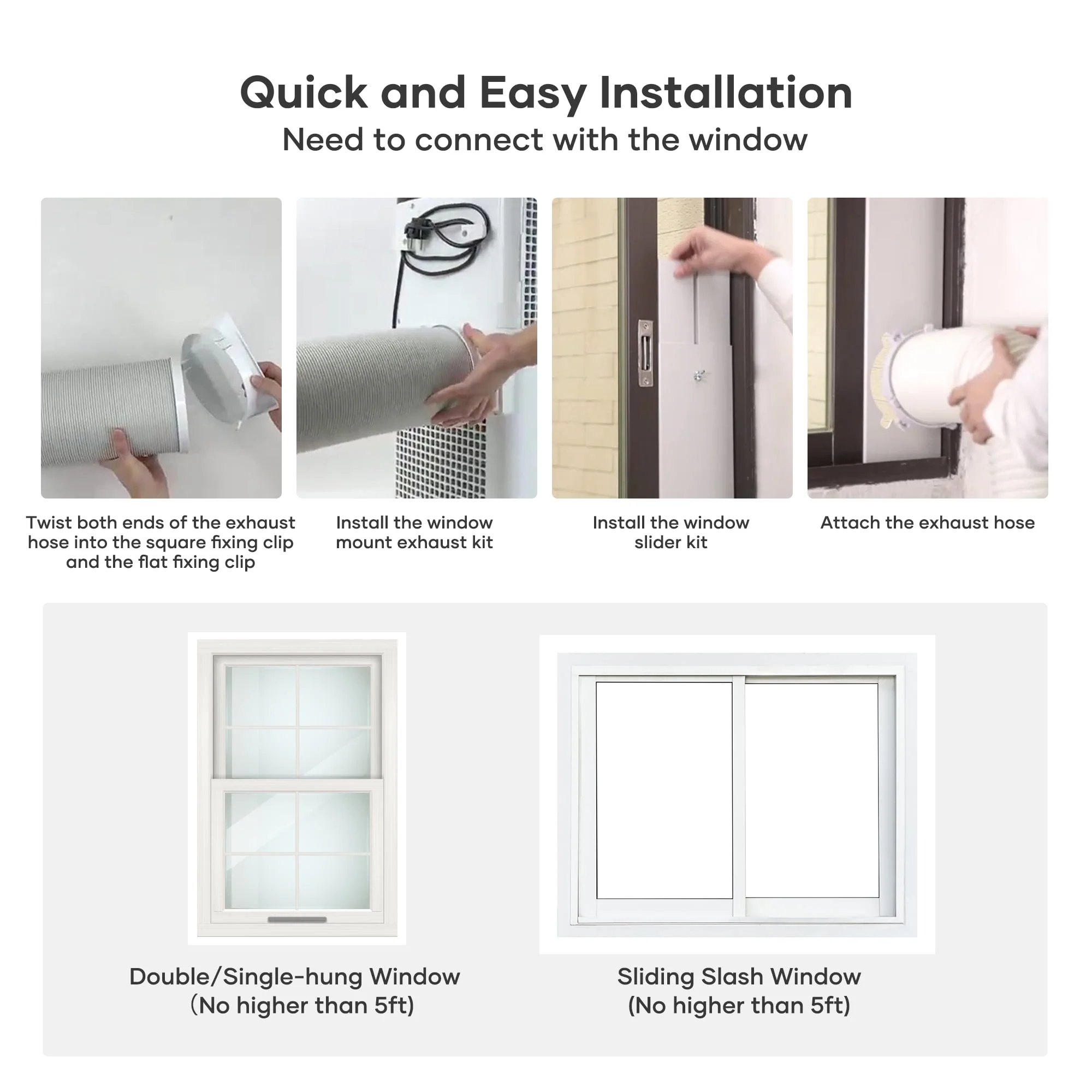 Quick and Easy Installation
Need to connect with the window

Twist both ends of the exhaust hose into the square fixing clip and the flat fixing clip

Install the window mount exhaust kit

Install the window slider kit

Attach the exhaust hose

Double/Single-hung Window
(No higher than 5ft)

Sliding Slash Window
(No higher than 5ft)