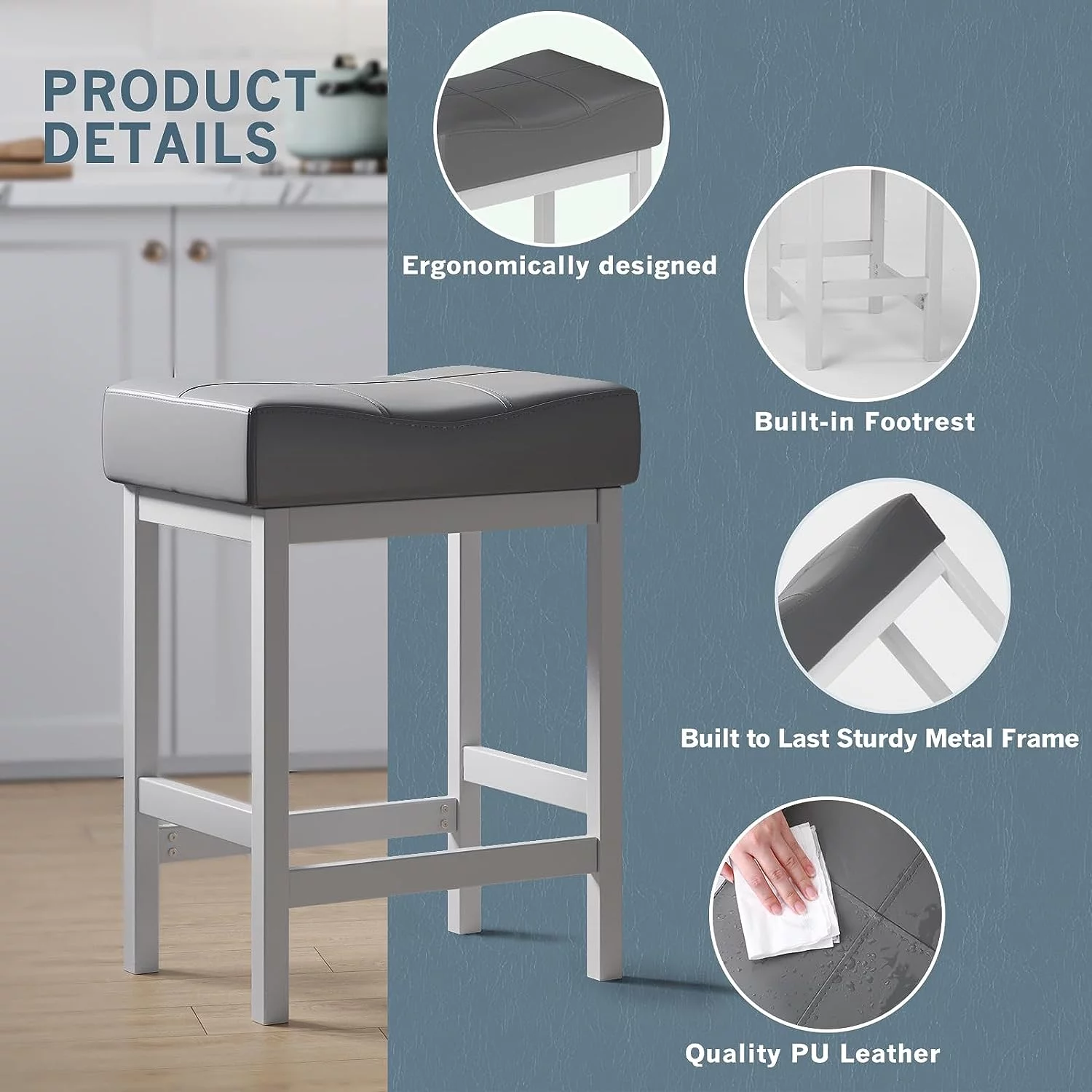 PRODUCT DETAILS

Ergonomically designed

Built-in Footrest

Built to Last Sturdy Metal Frame

Quality PU Leather