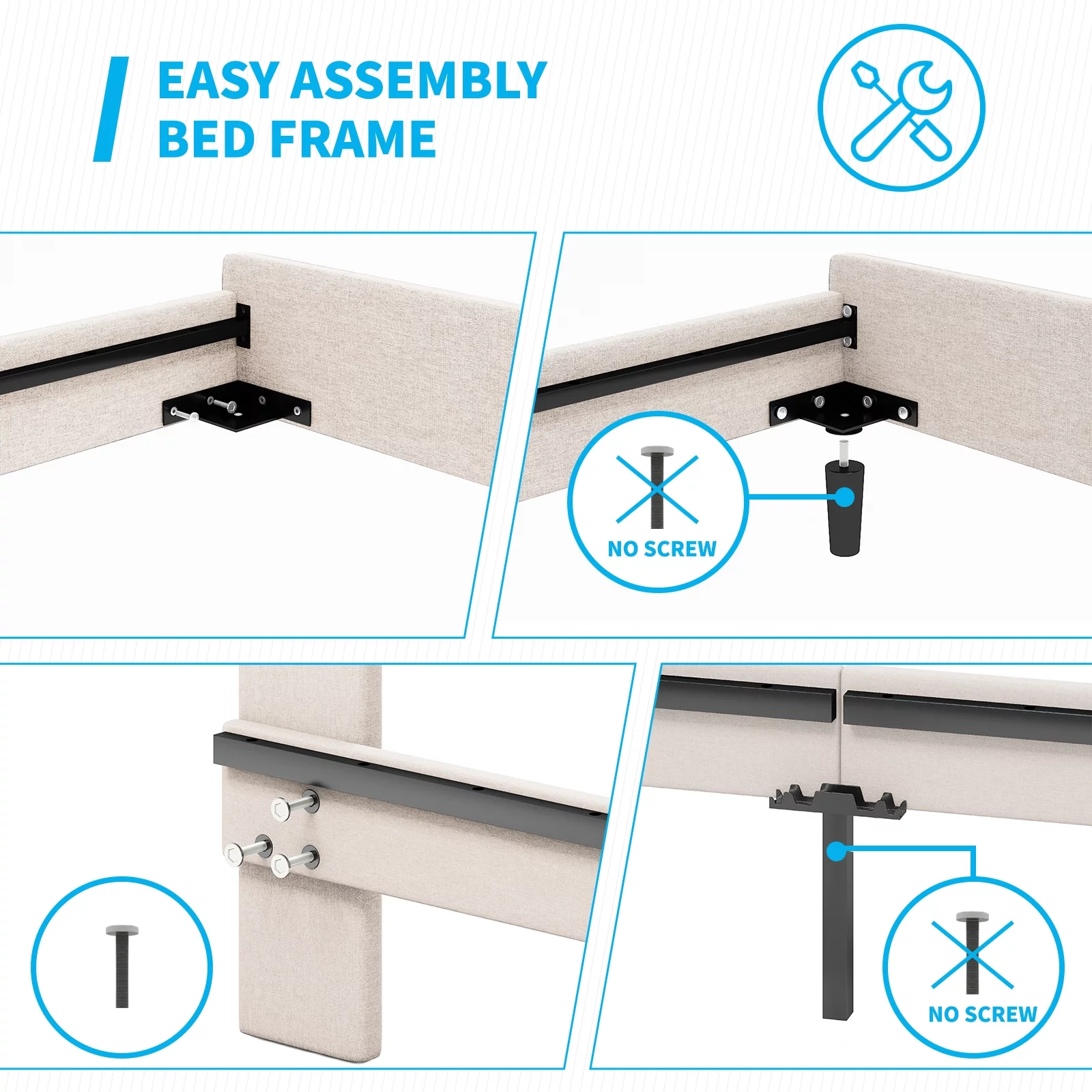 EASY ASSEMBLY BED FRAME

NO SCREW

NO SCREW