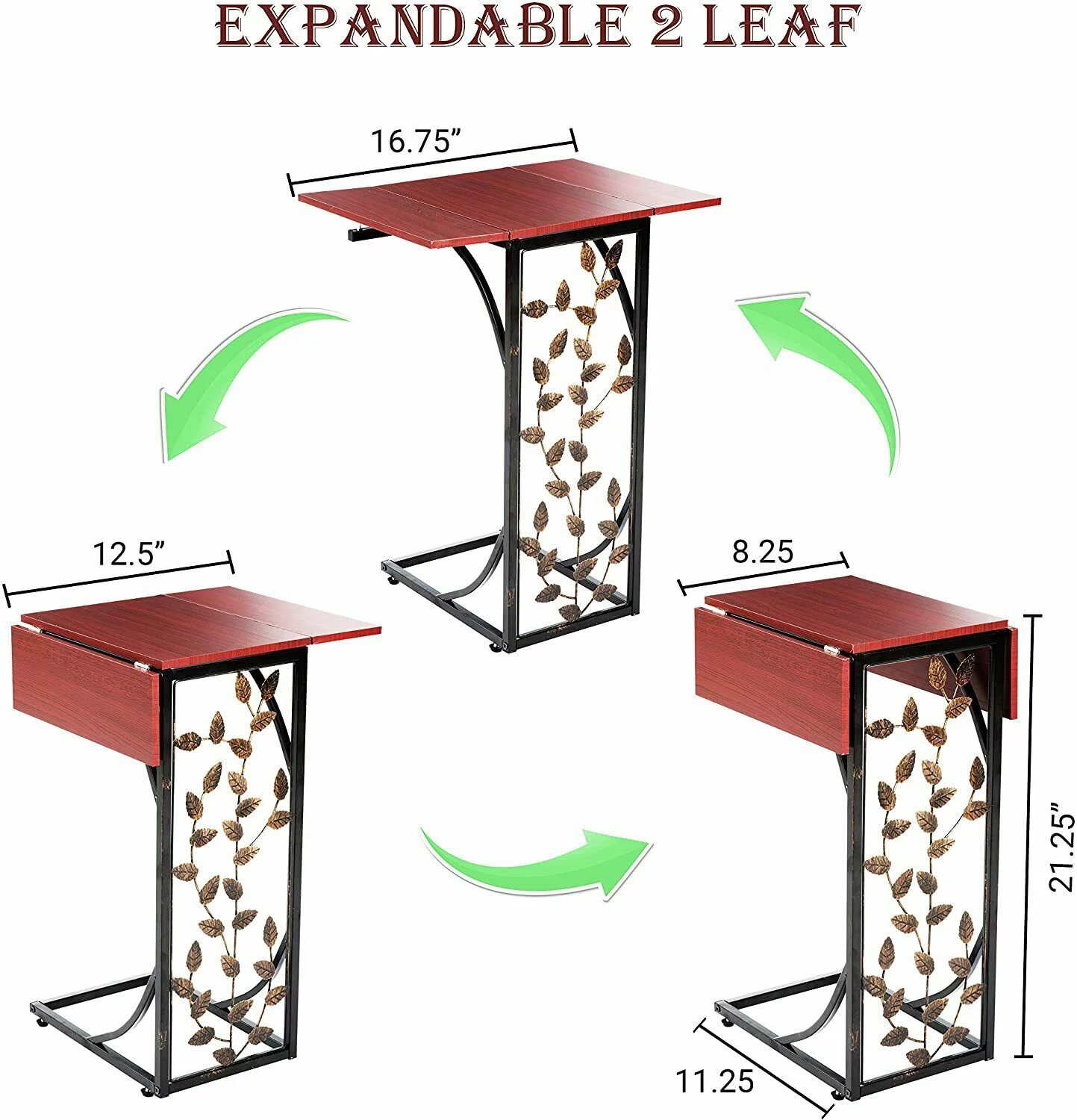 EXPANDABLE 2 LEAF

16.75”

12.5”

8.25

21.25”

11.25