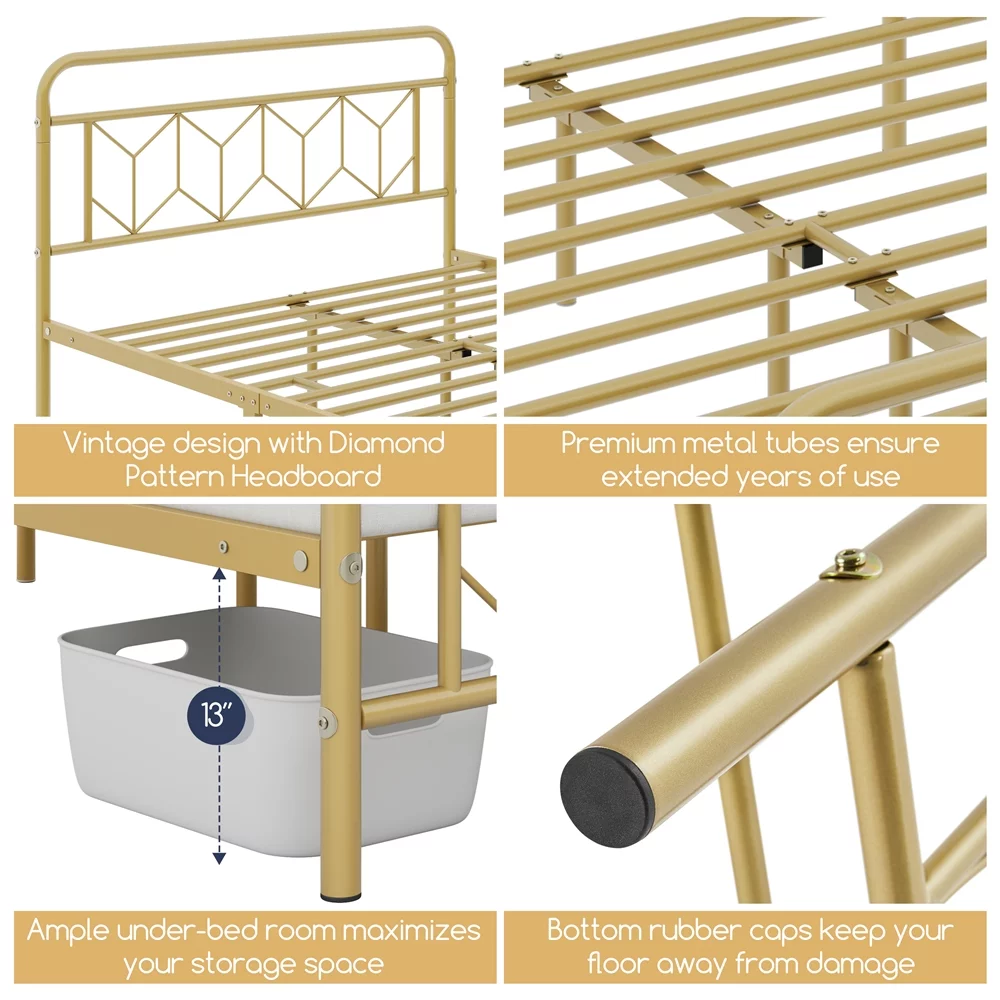 Vintage design with Diamond Pattern Headboard

Premium metal tubes ensure extended years of use

13"

Ample under-bed room maximizes your storage space

Bottom rubber caps keep your floor away from damage