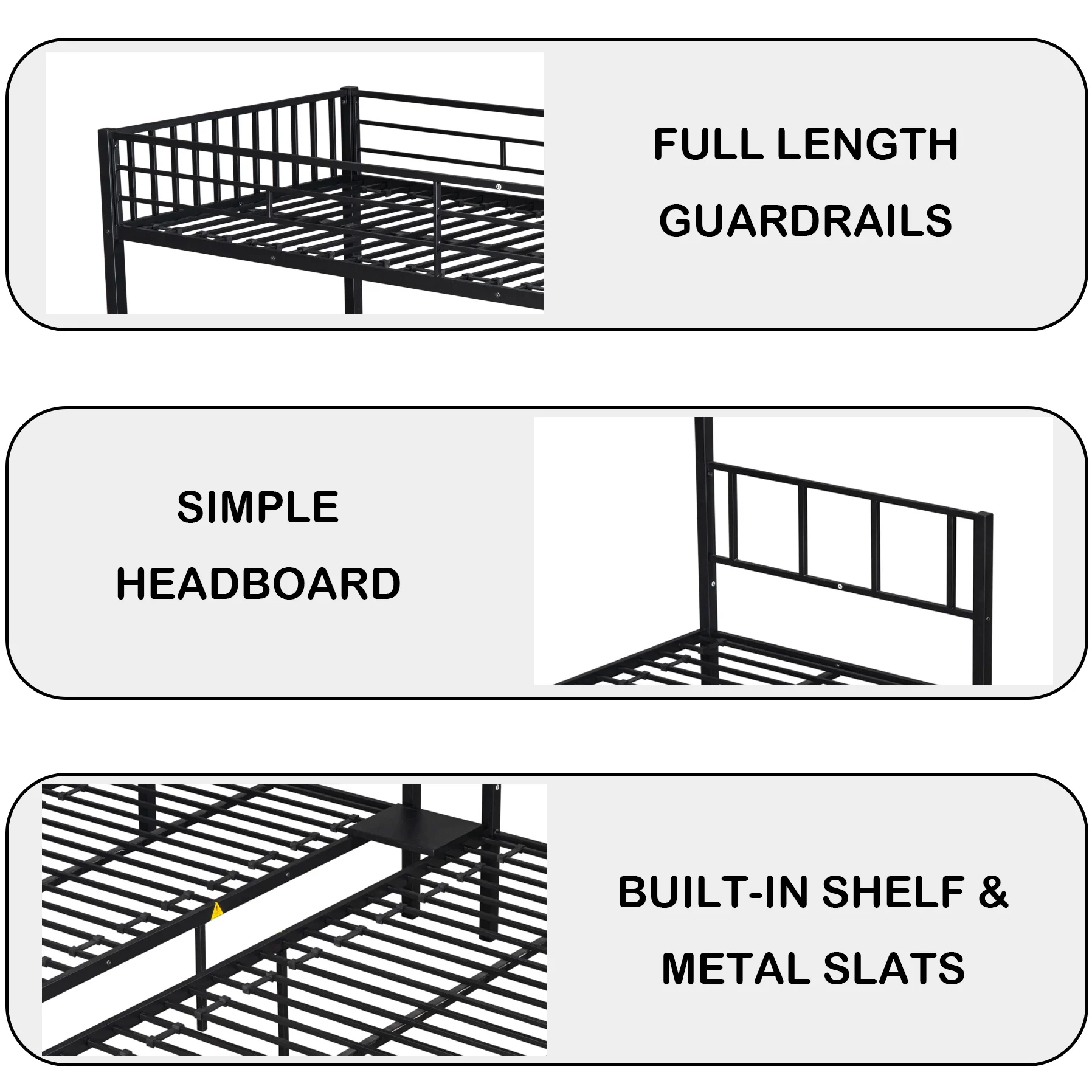 FULL LENGTH GUARDRAILS

SIMPLE HEADBOARD

BUILT-IN SHELF & METAL SLATS