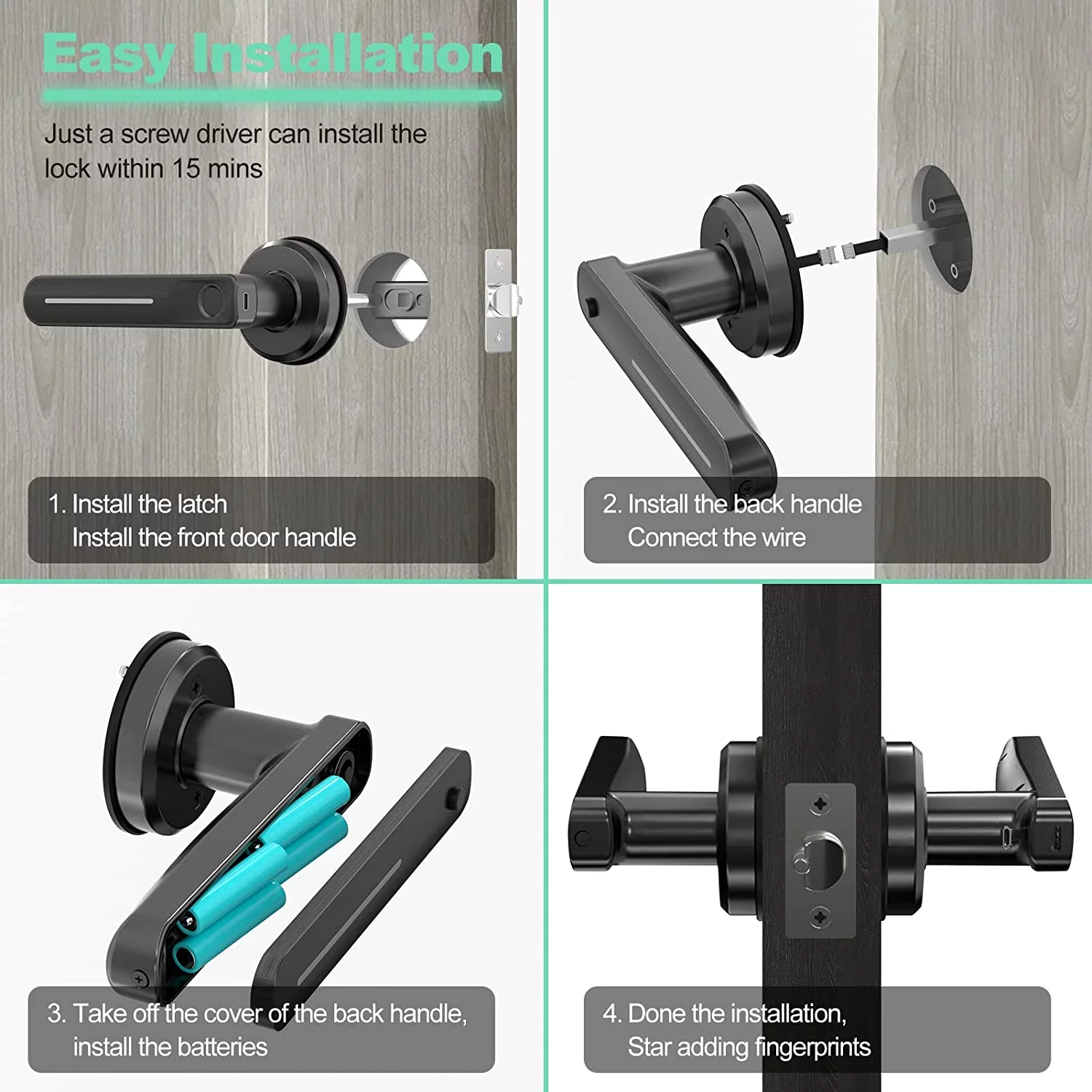 Easy Installation

Just a screw driver can install the lock within 15 mins

1. Install the latch
Install the front door handle

2. Install the back handle
Connect the wire

3. Take off the cover of the back handle,
install the batteries

4. Done the installation,
Star adding fingerprints