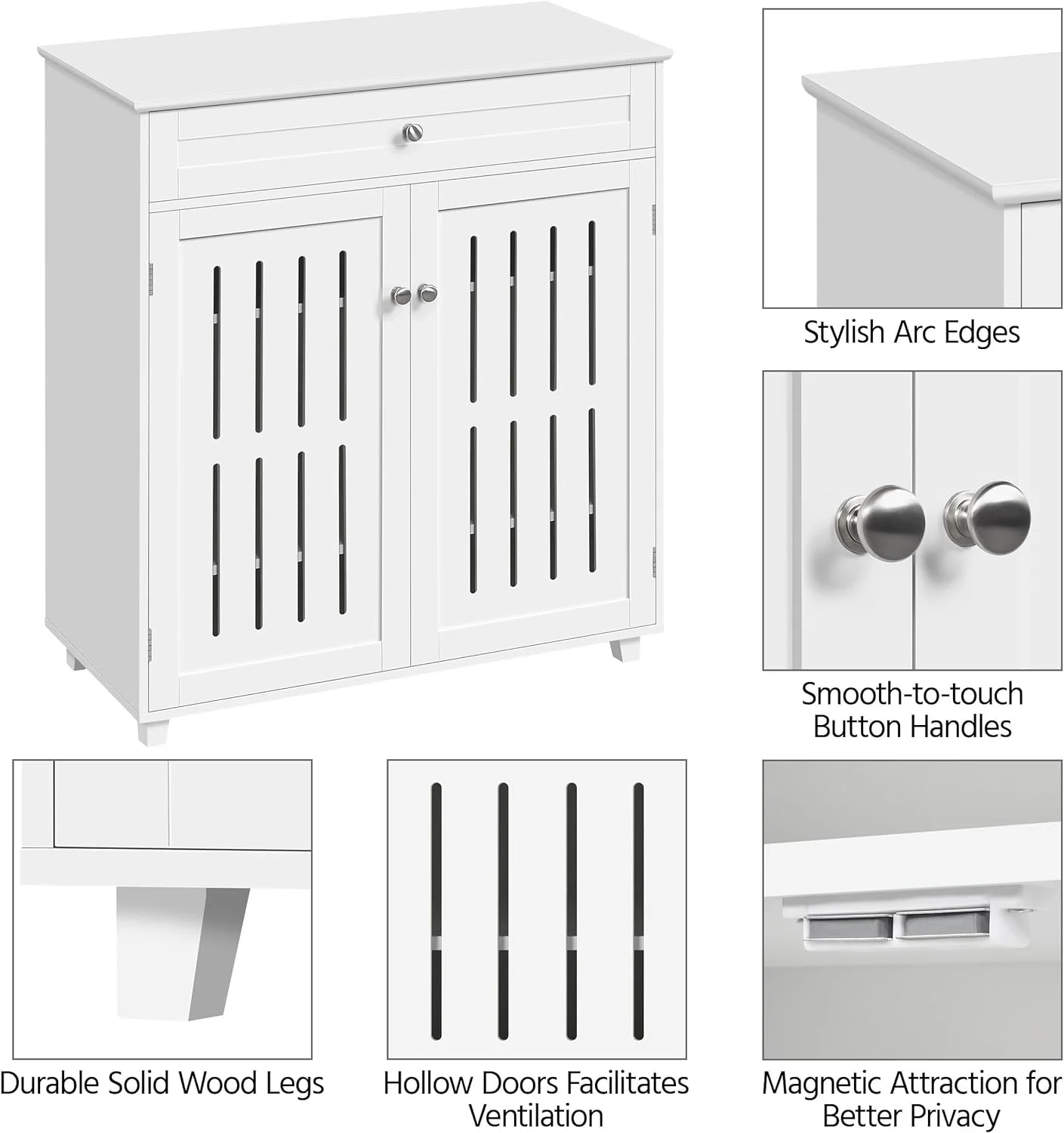 Stylish Arc Edges

Smooth-to-touch Button Handles

Durable Solid Wood Legs

Hollow Doors Facilitates Ventilation

Magnetic Attraction for Better Privacy