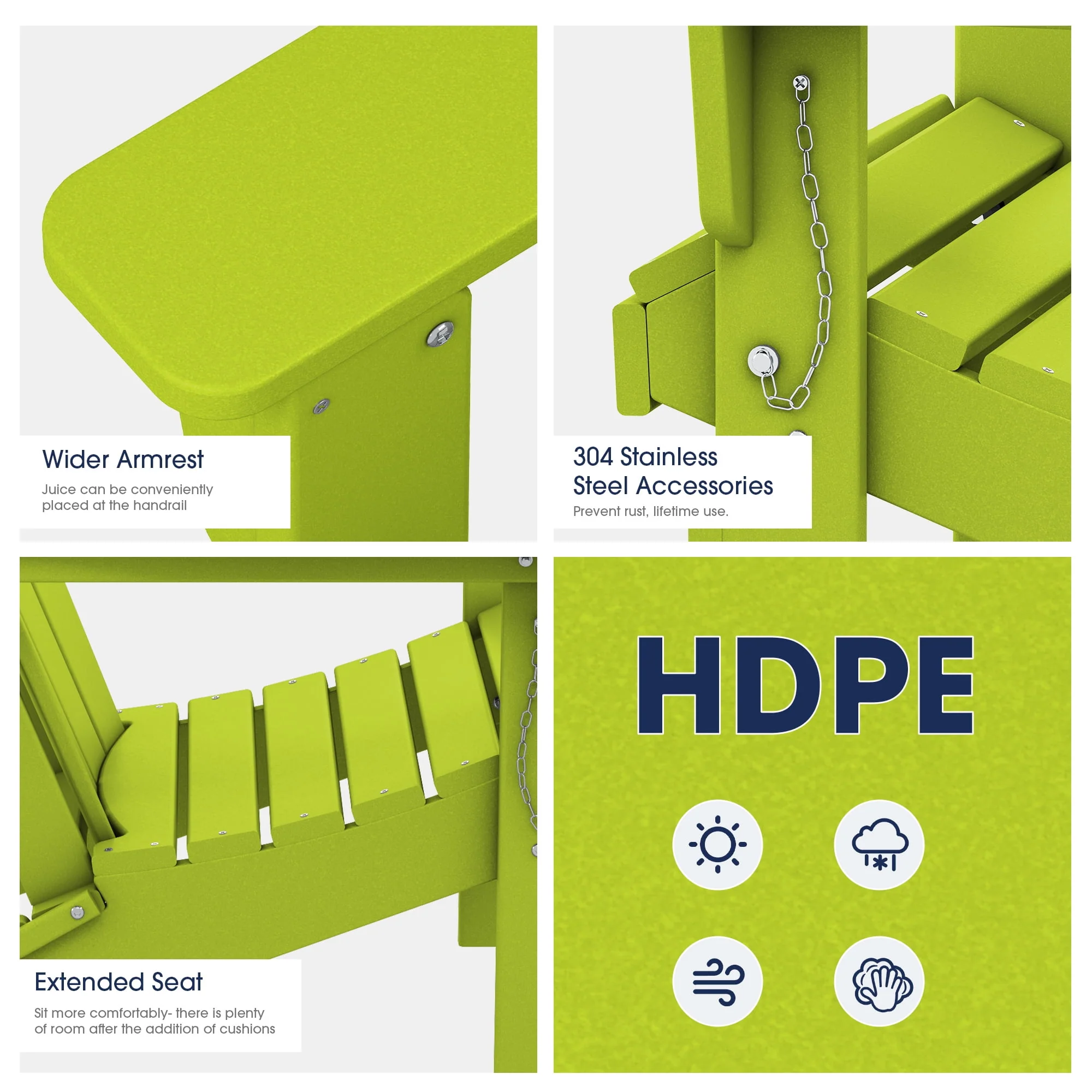 Wider Armrest

Juice can be conveniently placed at the handrail

304 Stainless Steel Accessories

Prevent rust, lifetime use.

Extended Seat

Sit more comfortably- there is plenty of room after the addition of cushions

HDPE