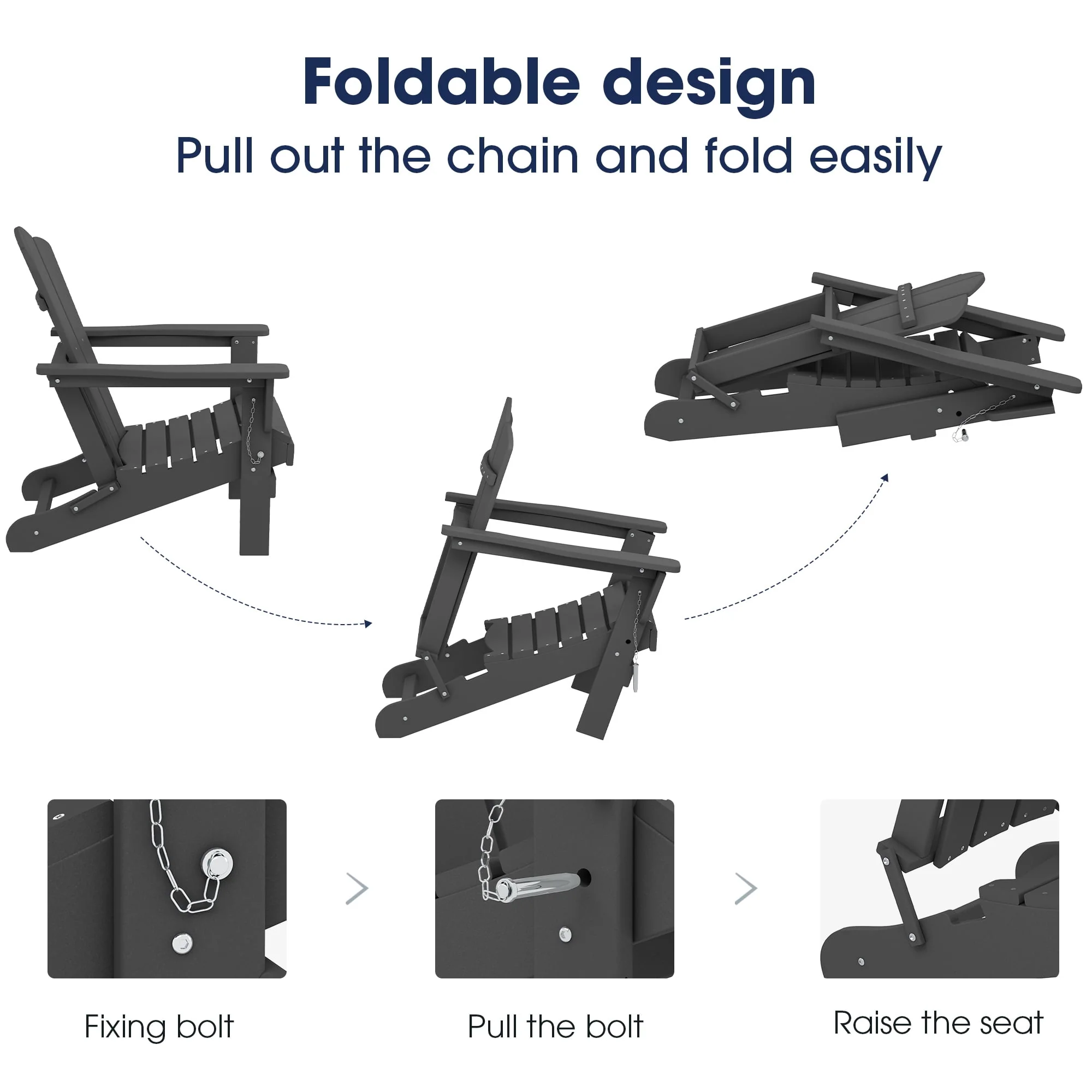 Foldable design

Pull out the chain and fold easily

Fixing bolt

Pull the bolt

Raise the seat