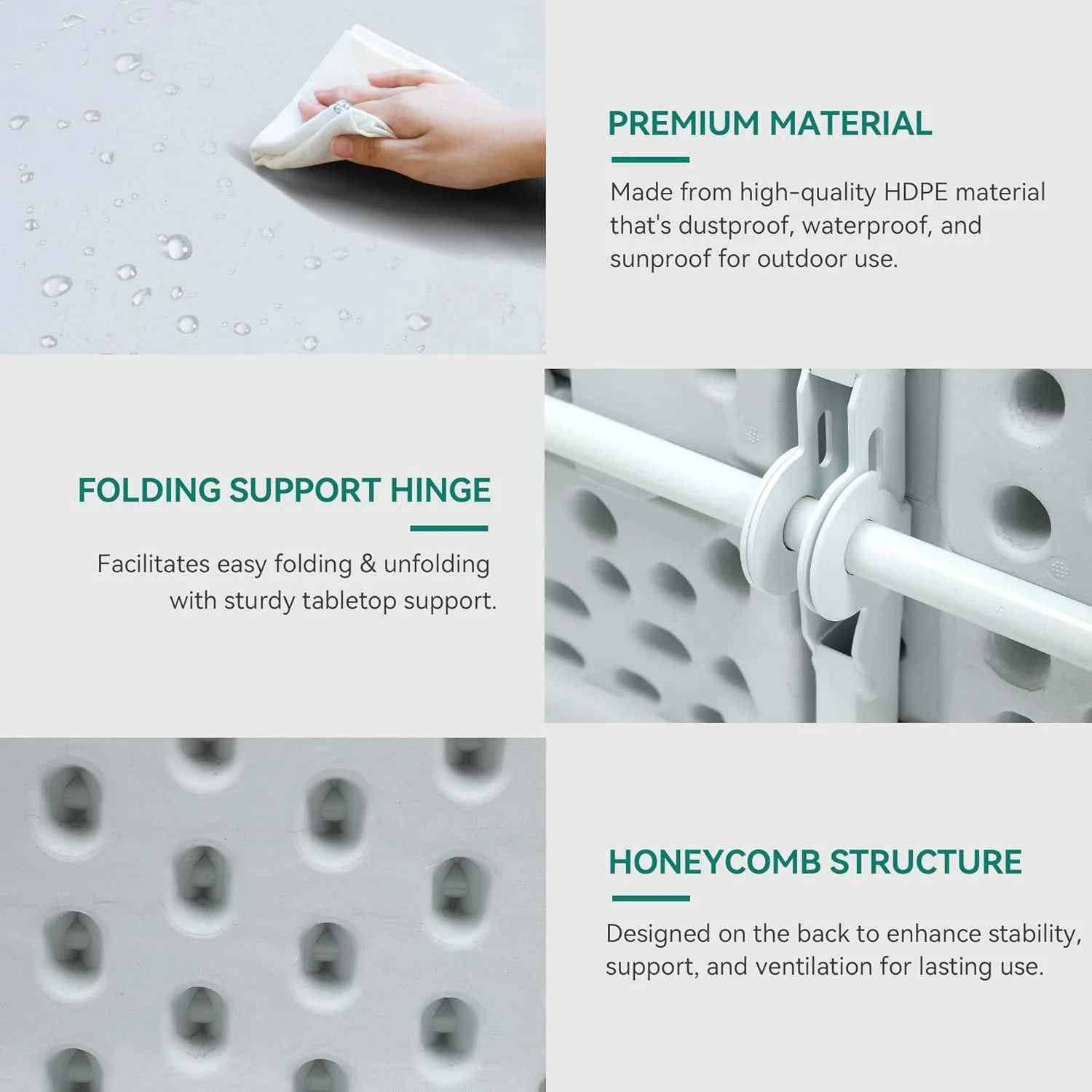 PREMIUM MATERIAL

Made from high-quality HDPE material that's dustproof, waterproof, and sunproof for outdoor use.

FOLDING SUPPORT HINGE

Facilitates easy folding & unfolding with sturdy tabletop support.

HONEYCOMB STRUCTURE

Designed on the back to enhance stability, support, and ventilation for lasting use.