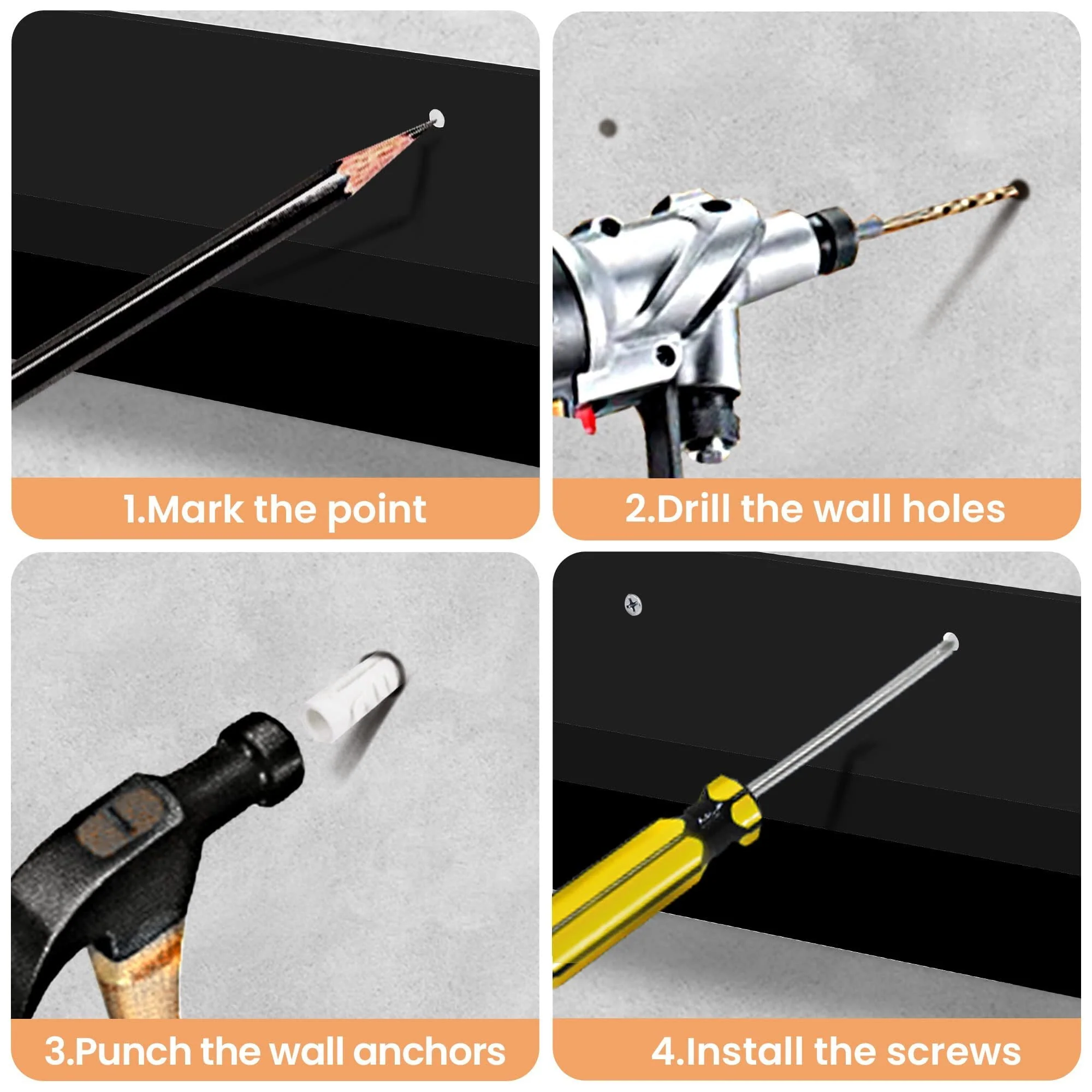 1.Mark the point

2.Drill the wall holes

3.Punch the wall anchors

4.Install the screws