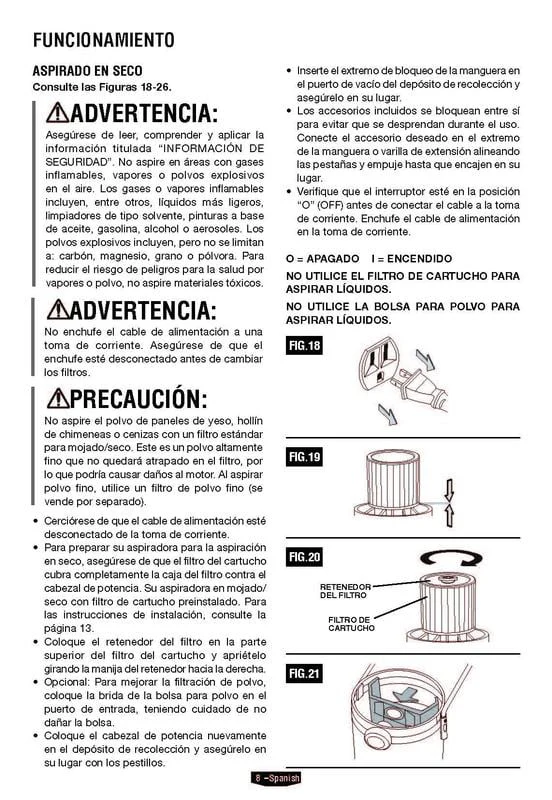 FUNCIONAMIENTO

ASPIRADO EN SECO
Consulte las Figuras 18-26.

⚠ADVERTENCIA:

Asegúrese de leer, comprender y aplicar la información titulada "INFORMACIÓN DE SEGURIDAD". No aspire en áreas con gases inflamables, vapores o polvos explosivos en el aire. Los gases o vapores inflamables incluyen, entre otros, líquidos más ligeros, limpiadores de tipo solvente, pinturas a base de aceite, gasolina, alcohol o aerosoles. Los polvos explosivos incluyen, pero no se limitan a: carbón, magnesio, grano o pólvora. Para reducir el riesgo de peligros para la salud por vapores o polvo, no aspire materiales tóxicos.

⚠ADVERTENCIA:

No enchufe el cable de alimentación a una toma de corriente. Asegúrese de que el enchufe esté desconectado antes de cambiar los filtros.

⚠PRECAUCIÓN:

No aspire el polvo de paneles de yeso, hollín de chimeneas o cenizas con un filtro estándar para mojado/seco. Este es un polvo altamente fino que no quedará atrapado en el filtro, por lo que podría causar daños al motor. Al aspirar polvo fino, utilice un filtro de polvo fino (se vende por separado).

• Cerciórese de que el cable de alimentación esté desconectado de la toma de corriente.
• Para preparar su aspiradora para la aspiración en seco, asegúrese de que el filtro del cartucho cubra completamente la caja del filtro contra el cabezal de potencia. Su aspiradora en mojado/seco con filtro de cartucho preinstalado. Para las instrucciones de instalación, consulte la página 13.
• Coloque el retenedor del filtro en la parte superior del filtro del cartucho y apriételo girando la manija del retenedor hacia la derecha.
• Opcional: Para mejorar la filtración de polvo, coloque la brida de la bolsa para polvo en el puerto de entrada, teniendo cuidado de no dañar la bolsa.
• Coloque el cabezal de potencia nuevamente en el depósito de recolección y asegúrelo en su lugar con los pestillos.

• Inserte el extremo de bloqueo de la manguera en el puerto de vacío del depósito de recolección y asegúrelo en su lugar.
• Los accesorios incluidos se bloquean entre sí para evitar que se desprendan durante el uso. Conecte el accesorio deseado en el extremo de la manguera o varilla de extensión alineando las pestañas y empuje hasta que encajen en su lugar.
• Verifique que el interruptor esté en la posición "O" (OFF) antes de conectar el cable a la toma de corriente. Enchufe el cable de alimentación en la toma de corriente.

O = APAGADO I = ENCENDIDO

NO UTILICE EL FILTRO DE CARTUCHO PARA ASPIRAR LÍQUIDOS.

NO UTILICE LA BOLSA PARA POLVO PARA ASPIRAR LÍQUIDOS.

FIG.18

FIG.19

FIG.20

RETENEDOR DEL FILTRO

FILTRO DE CARTUCHO

FIG.21

8 –Spanish