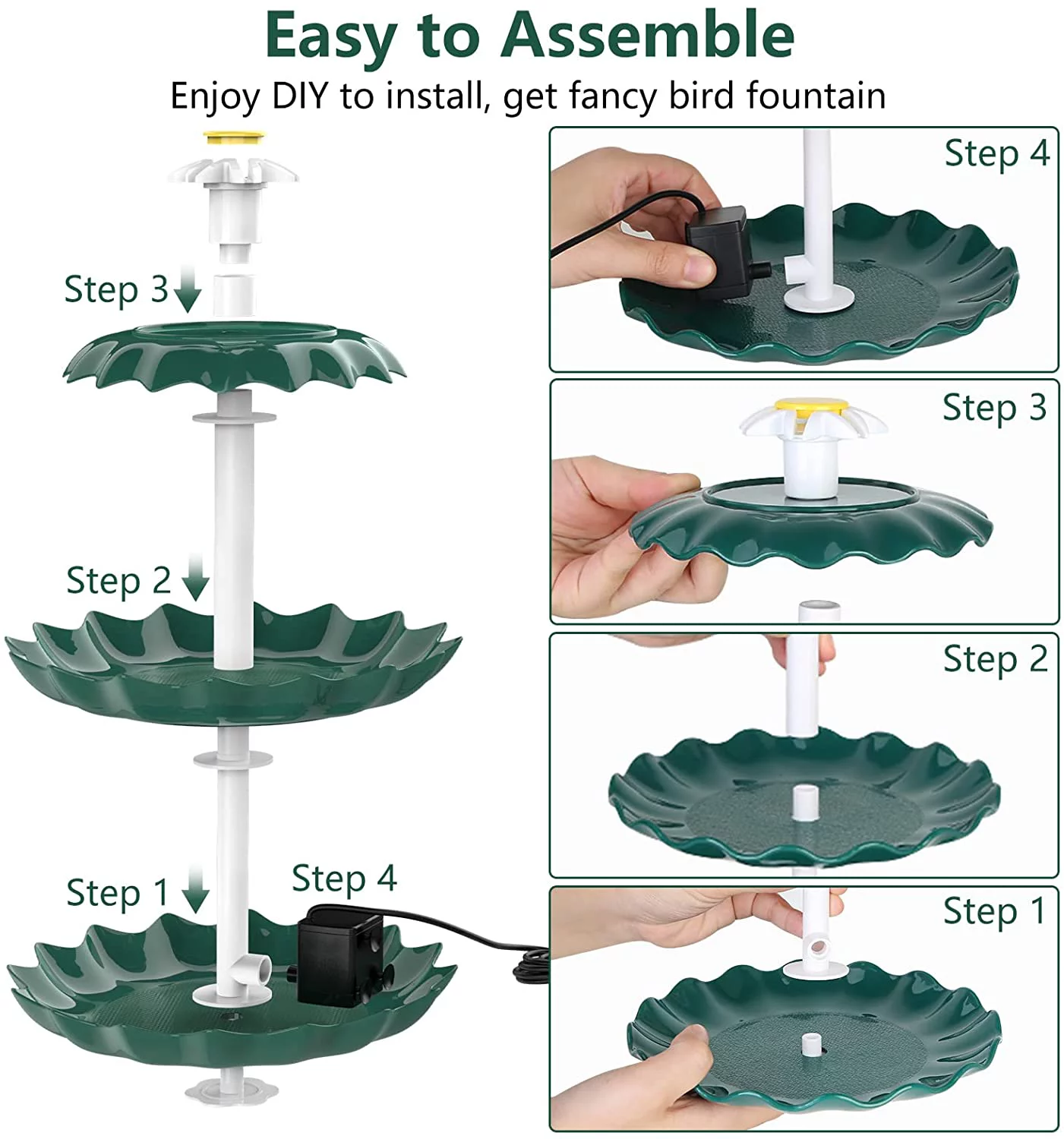 Easy to Assemble

Enjoy DIY to install, get fancy bird fountain

Step 3

Step 2

Step 1

Step 4

Step 4

Step 3

Step 2

Step 1