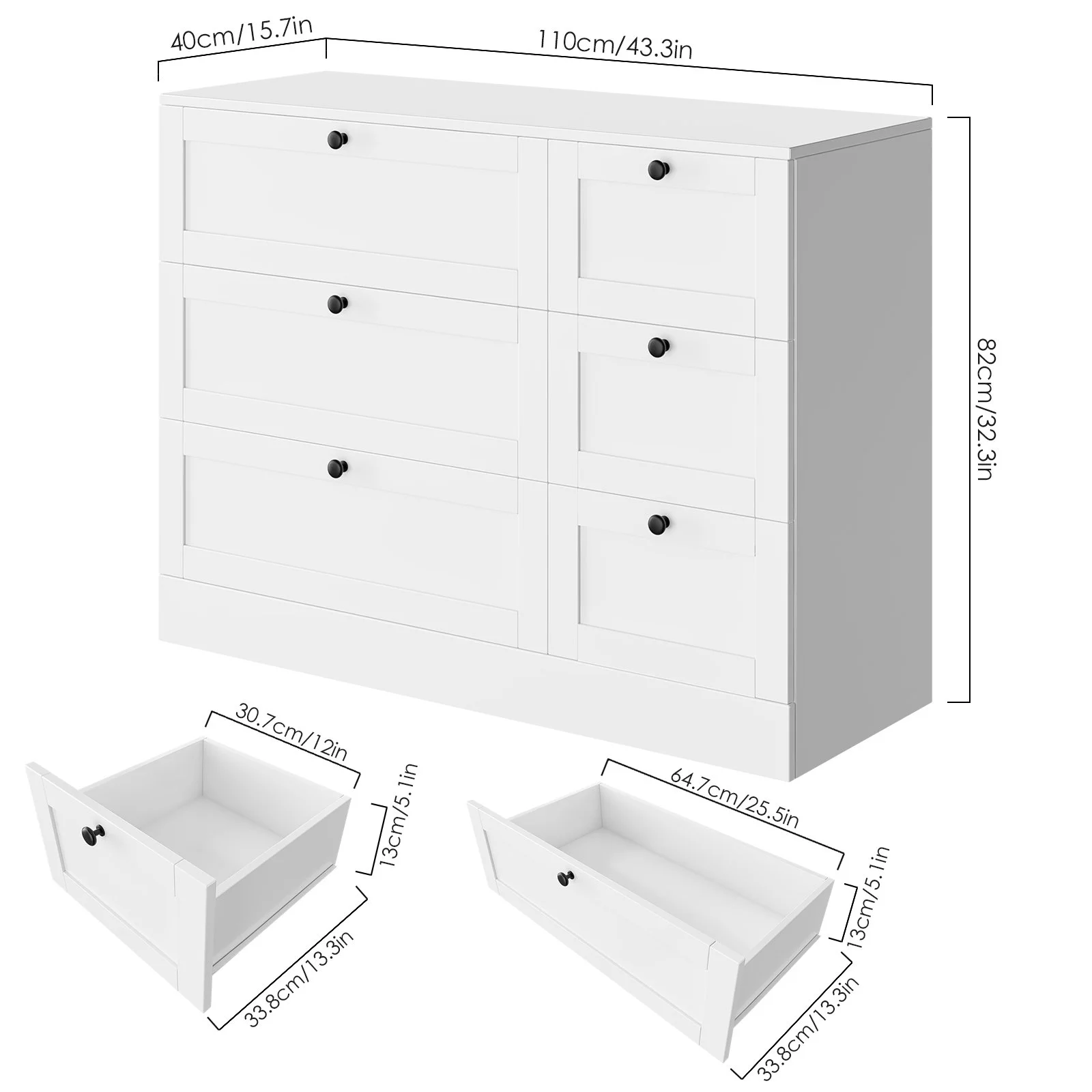 40cm/15.7in

110cm/43.3in

82cm/32.3in

30.7cm/12in

13cm/5.1in

33.8cm/13.3in

64.7cm/25.5in

13cm/5.1in

33.8cm/13.3in