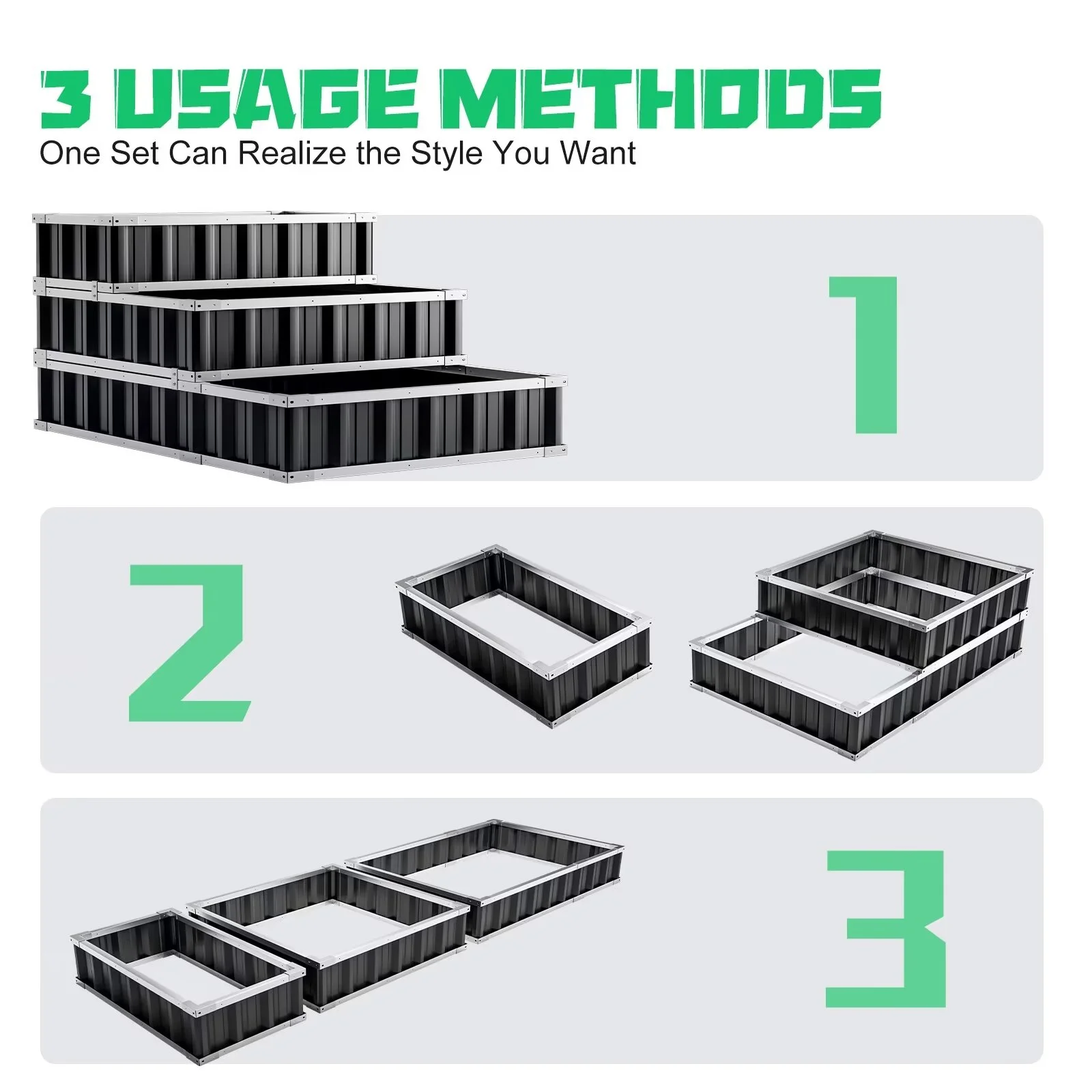 3 USAGE METHODS
One Set Can Realize the Style You Want

1

2

3