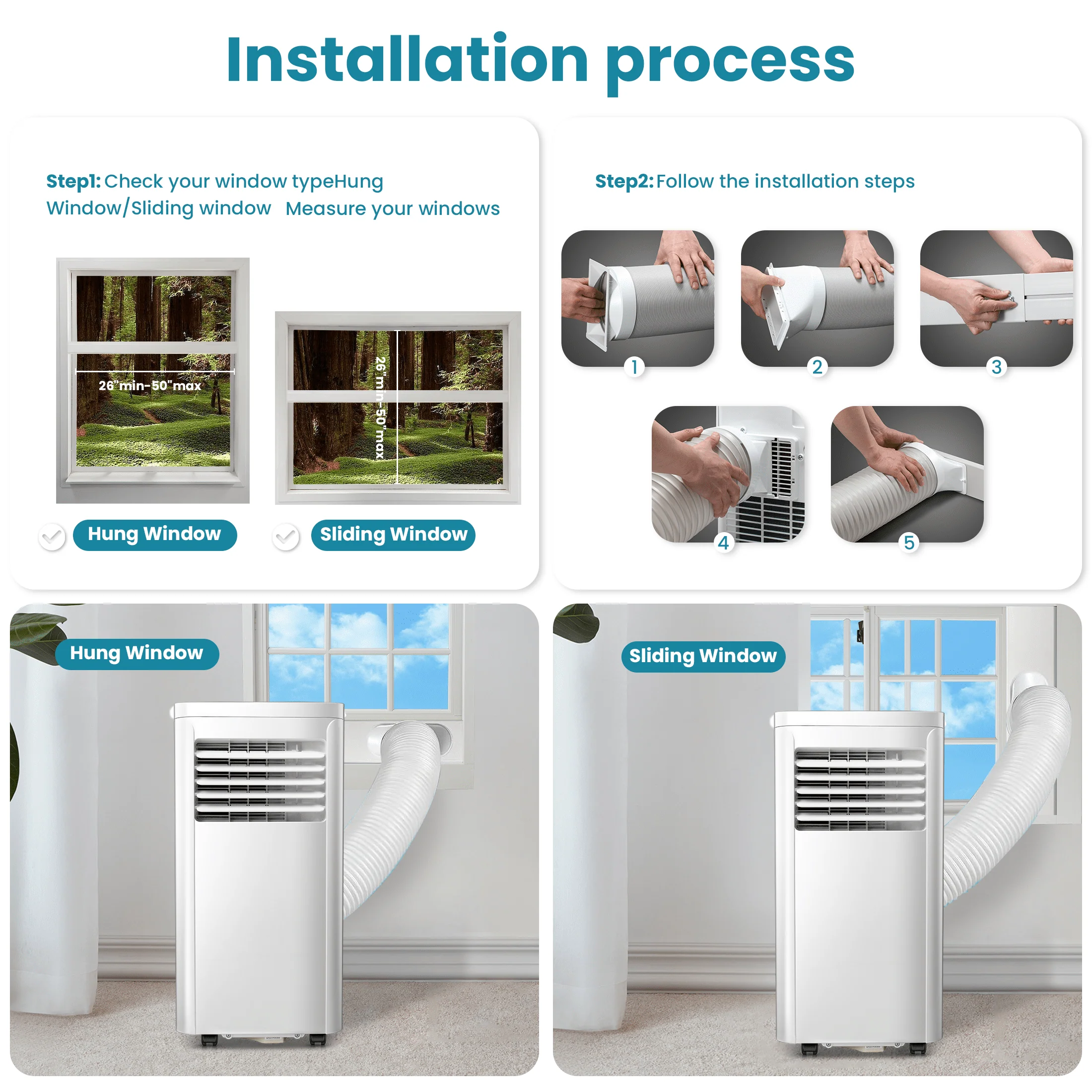 Installation process

Step1: Check your window typeHung Window/Sliding window Measure your windows

26"min-50"max

26"min-50"max

Hung Window

Sliding Window

Step2: Follow the installation steps

1

2

3

4

5

Hung Window

Sliding Window