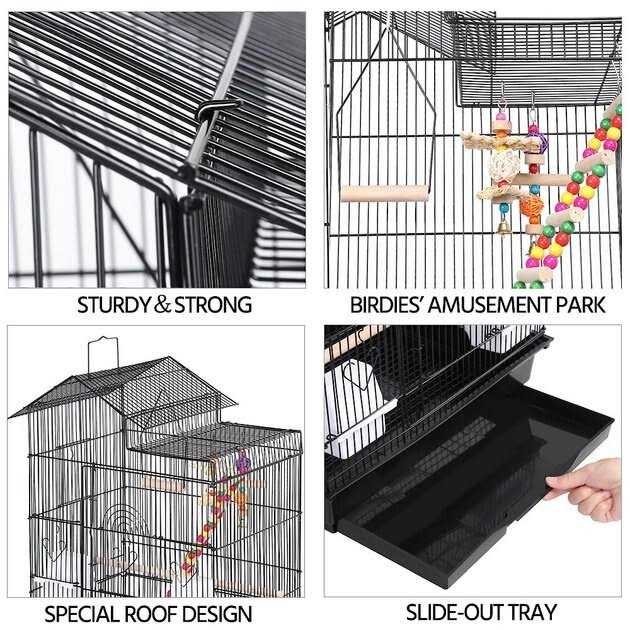 STURDY & STRONG

BIRDIES' AMUSEMENT PARK

SPECIAL ROOF DESIGN

SLIDE-OUT TRAY