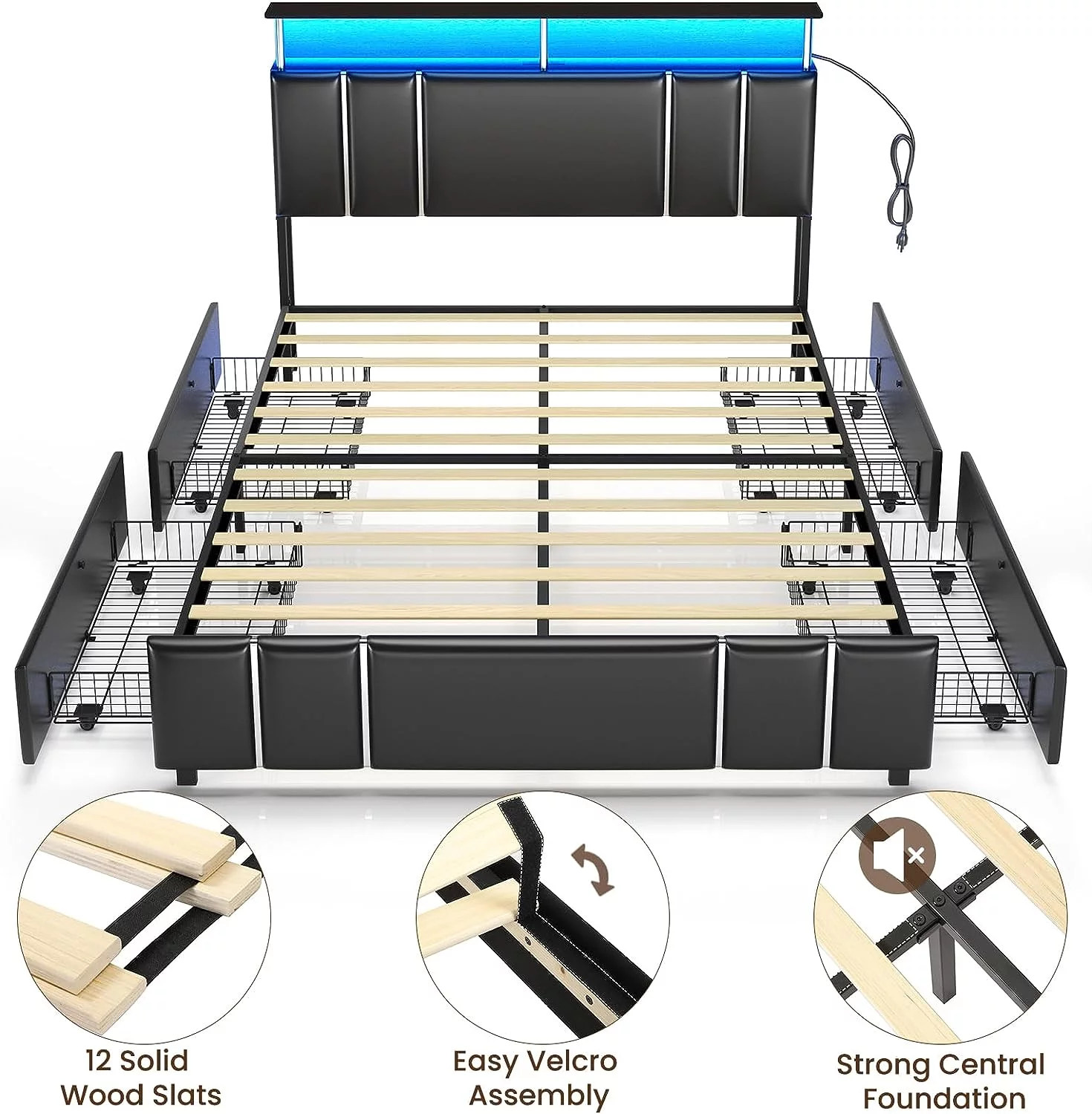 12 Solid Wood Slats

Easy Velcro Assembly

Strong Central Foundation