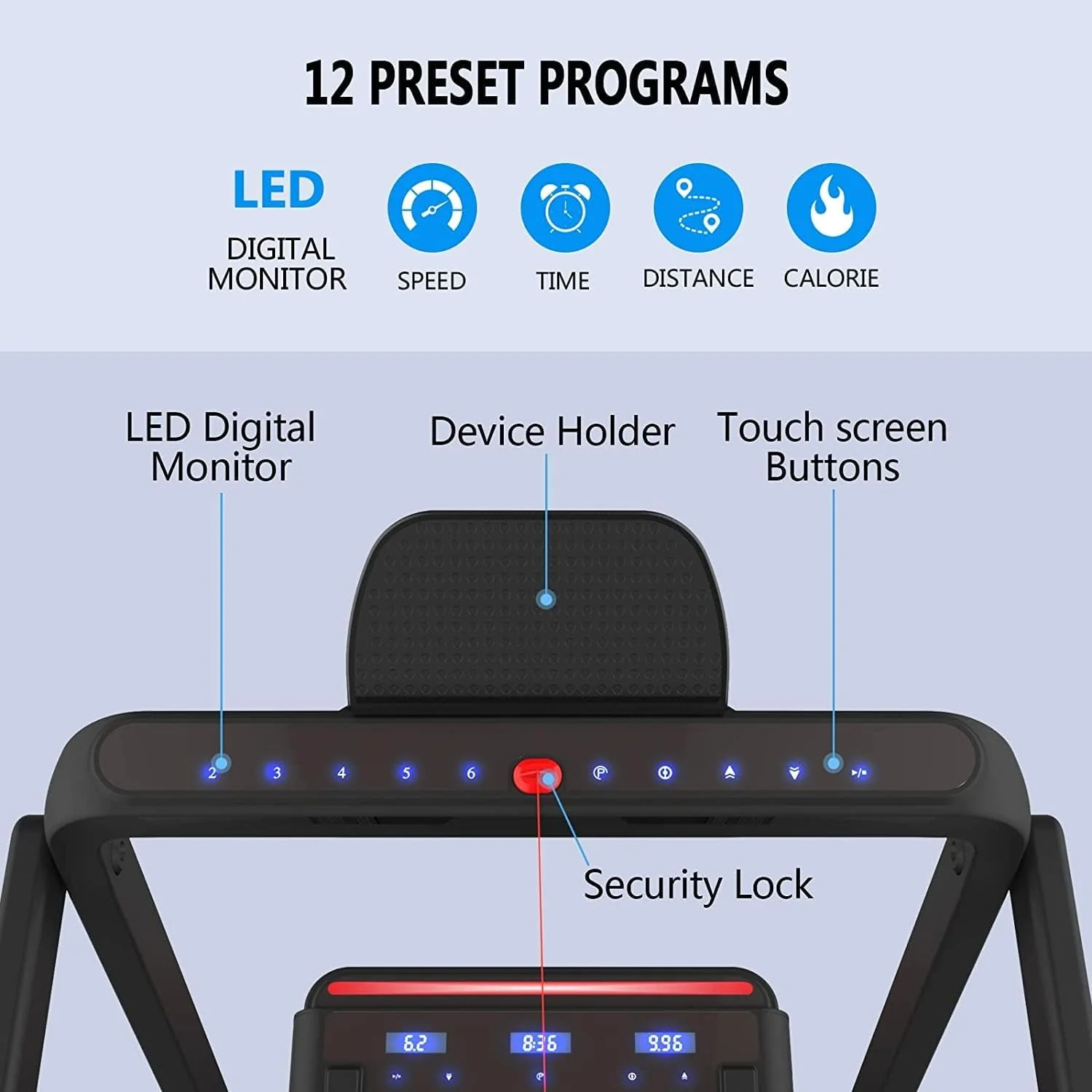 12 PRESET PROGRAMS

LED
DIGITAL MONITOR

SPEED

TIME

DISTANCE

CALORIE

LED Digital Monitor

Device Holder

Touch screen Buttons

2 3 4 5 6

Security Lock

6.2 8:36 9.96