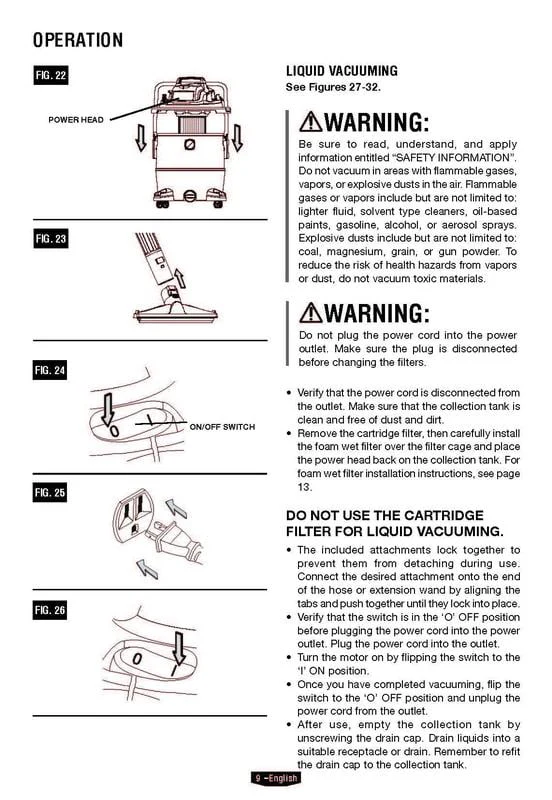 OPERATION

FIG. 22

POWER HEAD

FIG. 23

FIG. 24

ON/OFF SWITCH

FIG. 25

FIG. 26

LIQUID VACUUMING
See Figures 27-32.

⚠WARNING:
Be sure to read, understand, and apply information entitled "SAFETY INFORMATION". Do not vacuum in areas with flammable gases, vapors, or explosive dusts in the air. Flammable gases or vapors include but are not limited to: lighter fluid, solvent type cleaners, oil-based paints, gasoline, alcohol, or aerosol sprays. Explosive dusts include but are not limited to: coal, magnesium, grain, or gun powder. To reduce the risk of health hazards from vapors or dust, do not vacuum toxic materials.

⚠WARNING:
Do not plug the power cord into the power outlet. Make sure the plug is disconnected before changing the filters.

• Verify that the power cord is disconnected from the outlet. Make sure that the collection tank is clean and free of dust and dirt.
• Remove the cartridge filter, then carefully install the foam wet filter over the filter cage and place the power head back on the collection tank. For foam wet filter installation instructions, see page 13.

DO NOT USE THE CARTRIDGE FILTER FOR LIQUID VACUUMING.
• The included attachments lock together to prevent them from detaching during use. Connect the desired attachment onto the end of the hose or extension wand by aligning the tabs and push together until they lock into place.
• Verify that the switch is in the 'O' OFF position before plugging the power cord into the power outlet. Plug the power cord into the outlet.
• Turn the motor on by flipping the switch to the 'I' ON position.
• Once you have completed vacuuming, flip the switch to the 'O' OFF position and unplug the power cord from the outlet.
• After use, empty the collection tank by unscrewing the drain cap. Drain liquids into a suitable receptacle or drain. Remember to refit the drain cap to the collection tank.

9 –English