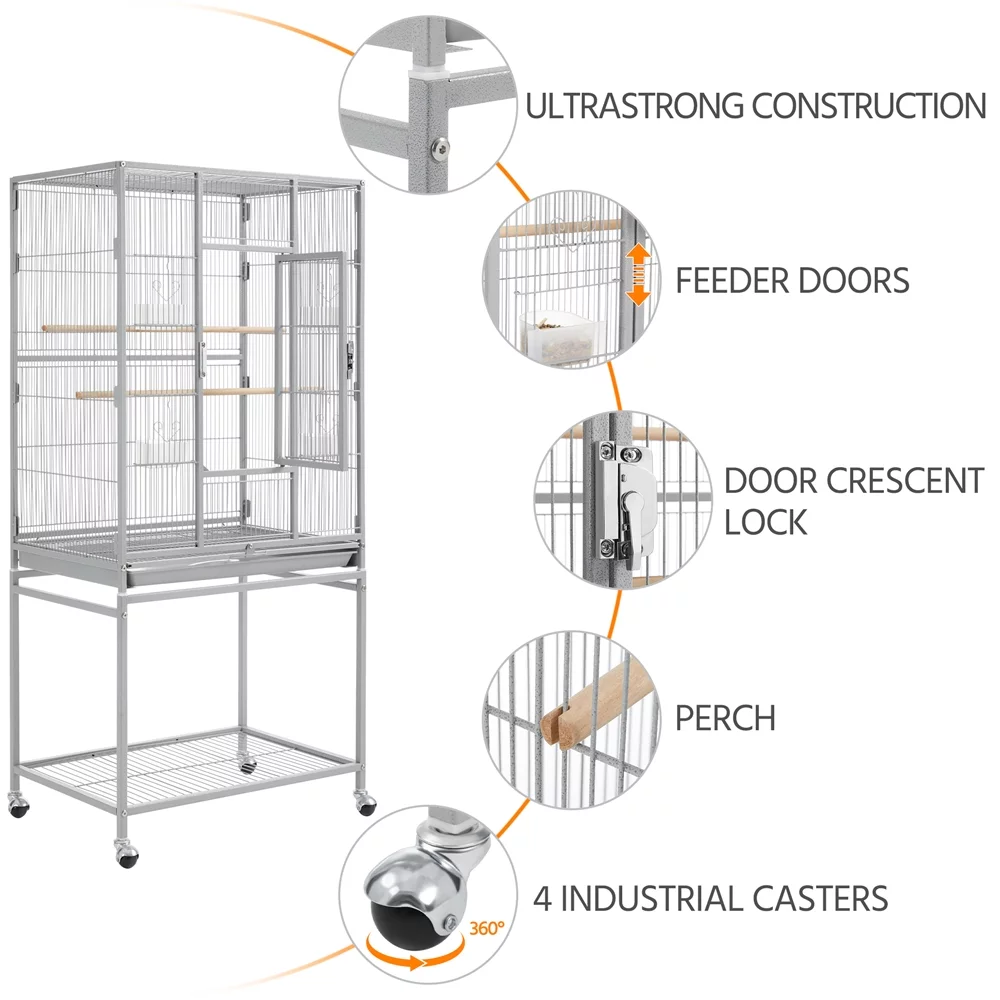 ULTRASTRONG CONSTRUCTION

FEEDER DOORS

DOOR CRESCENT LOCK

PERCH

4 INDUSTRIAL CASTERS

360°