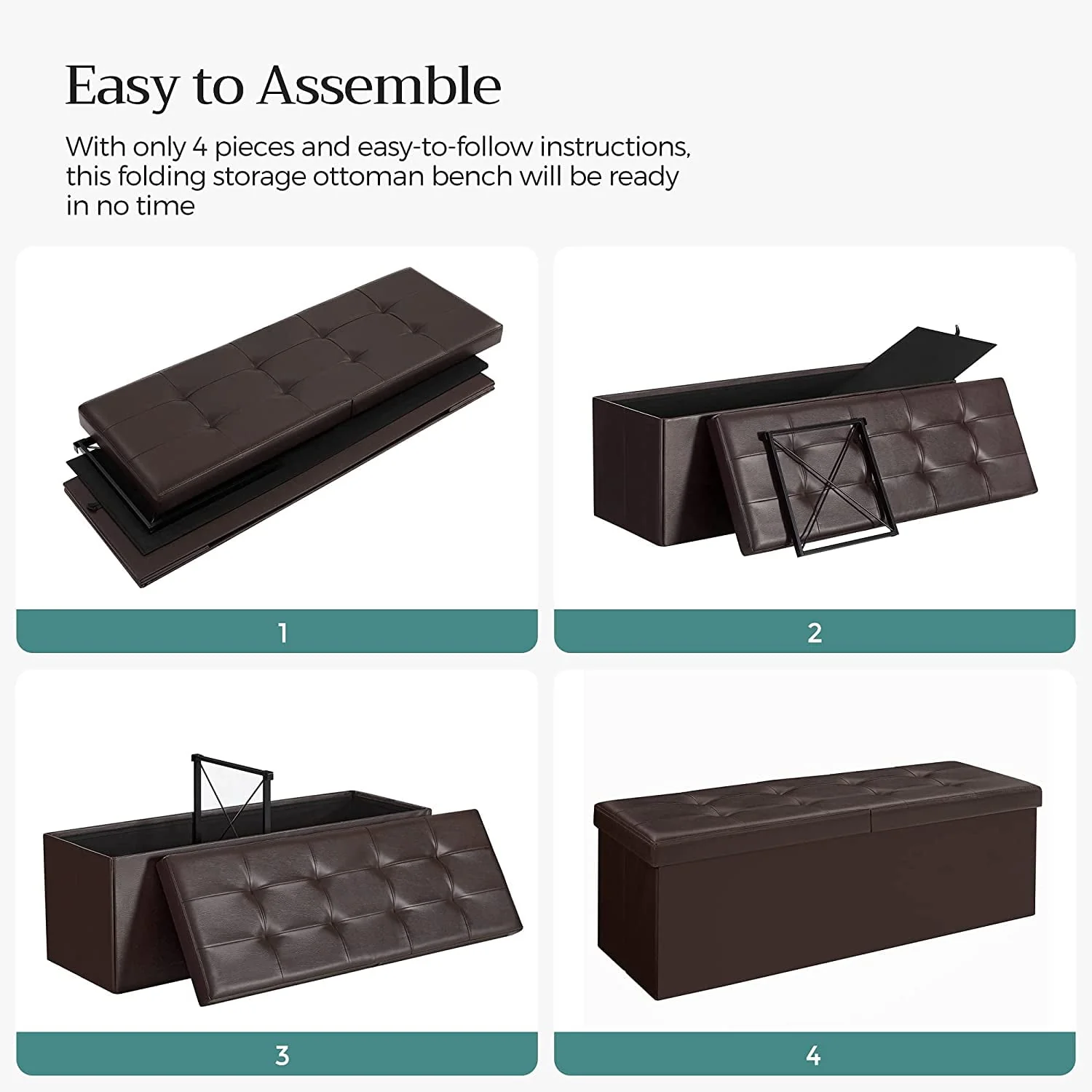 Easy to Assemble

With only 4 pieces and easy-to-follow instructions, this folding storage ottoman bench will be ready in no time

1

2

3

4